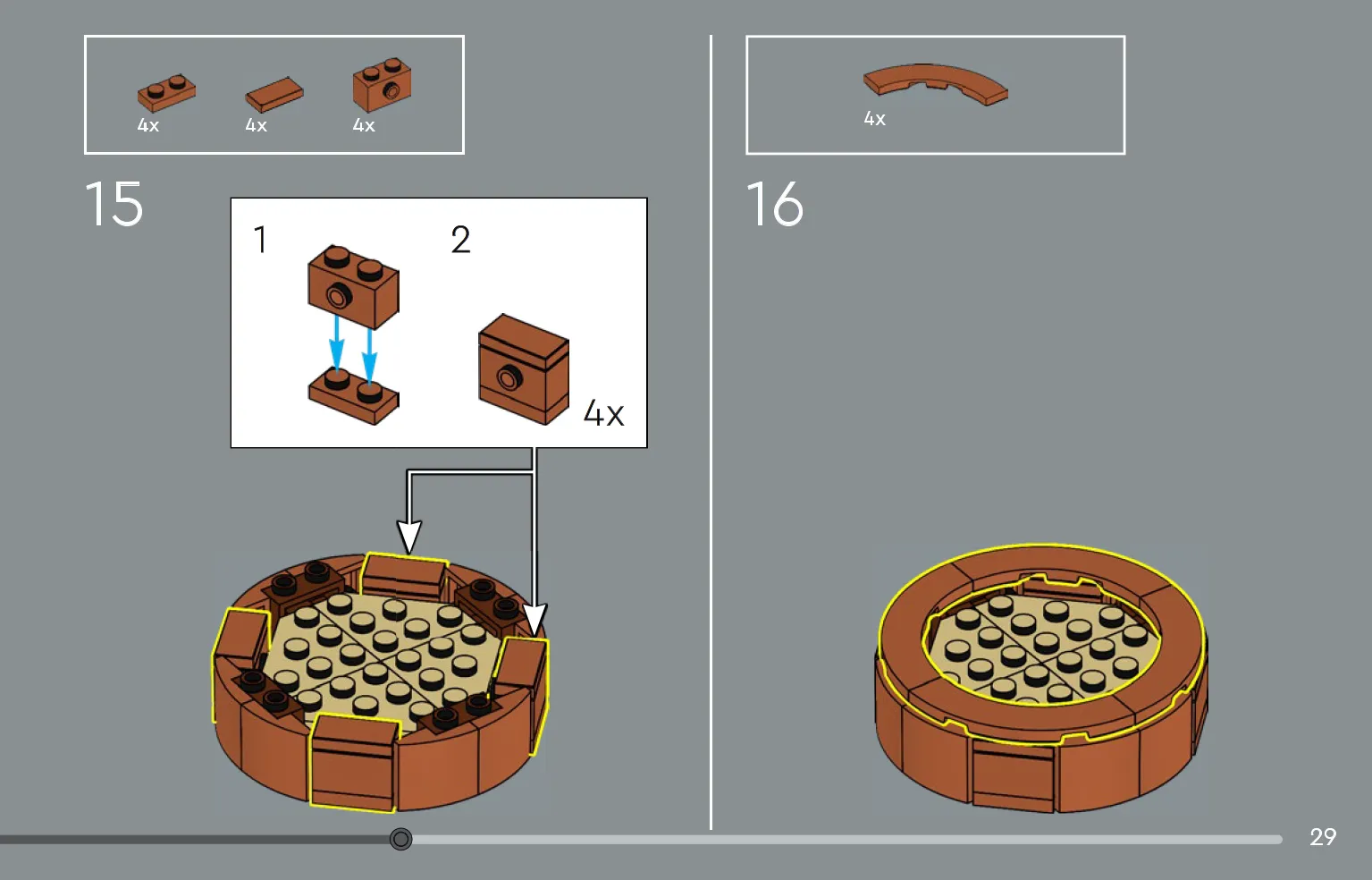 4x 4x 4x

15

1

2

4x

4x

16

29