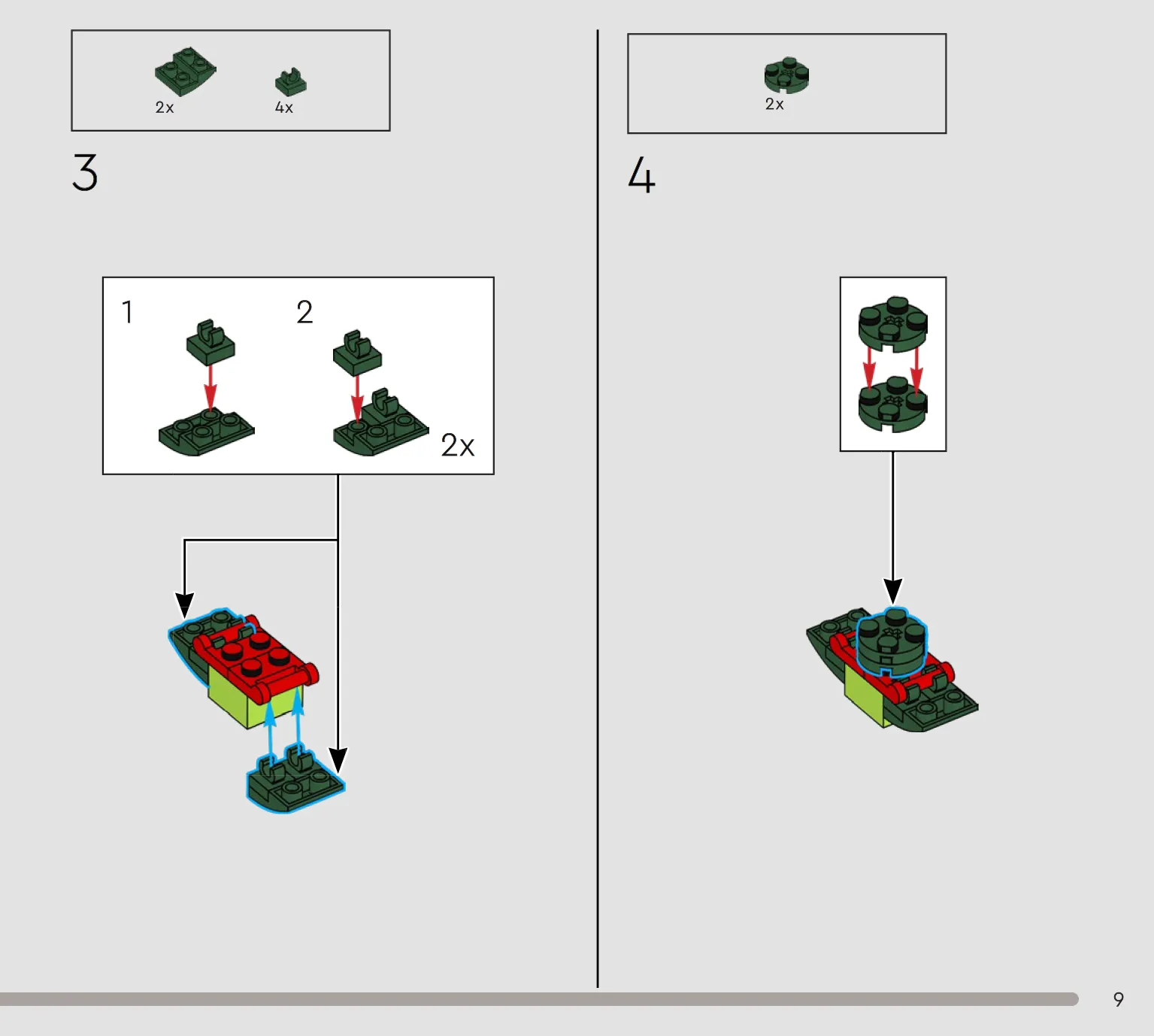 2x 4x

3

1 2

2x

2x

4

9