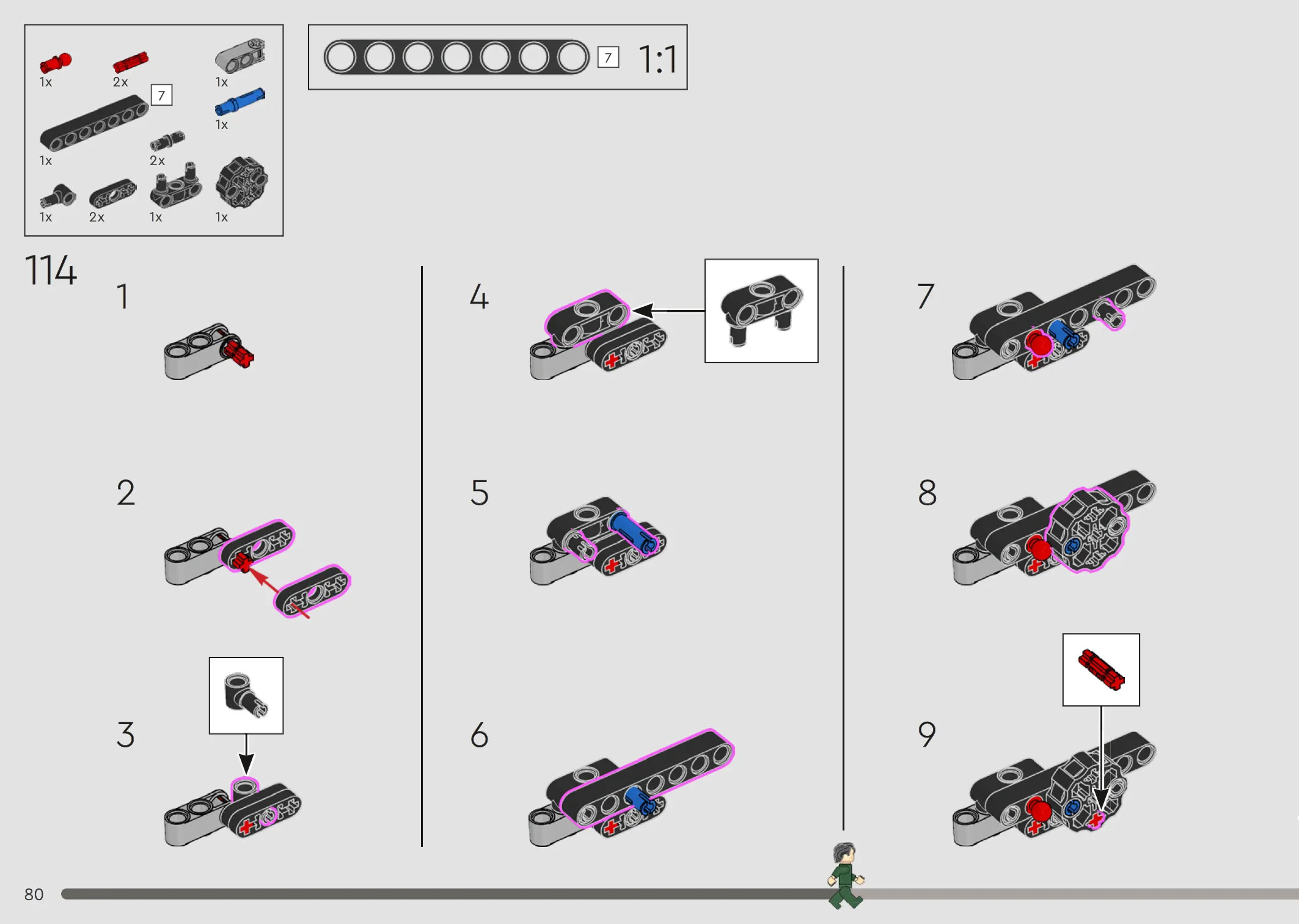 1x 2x 1x
7
1x
1x 2x
1x 2x 1x 1x

7 1:1

114

1

2

3

4

5

6

7

8

9

80