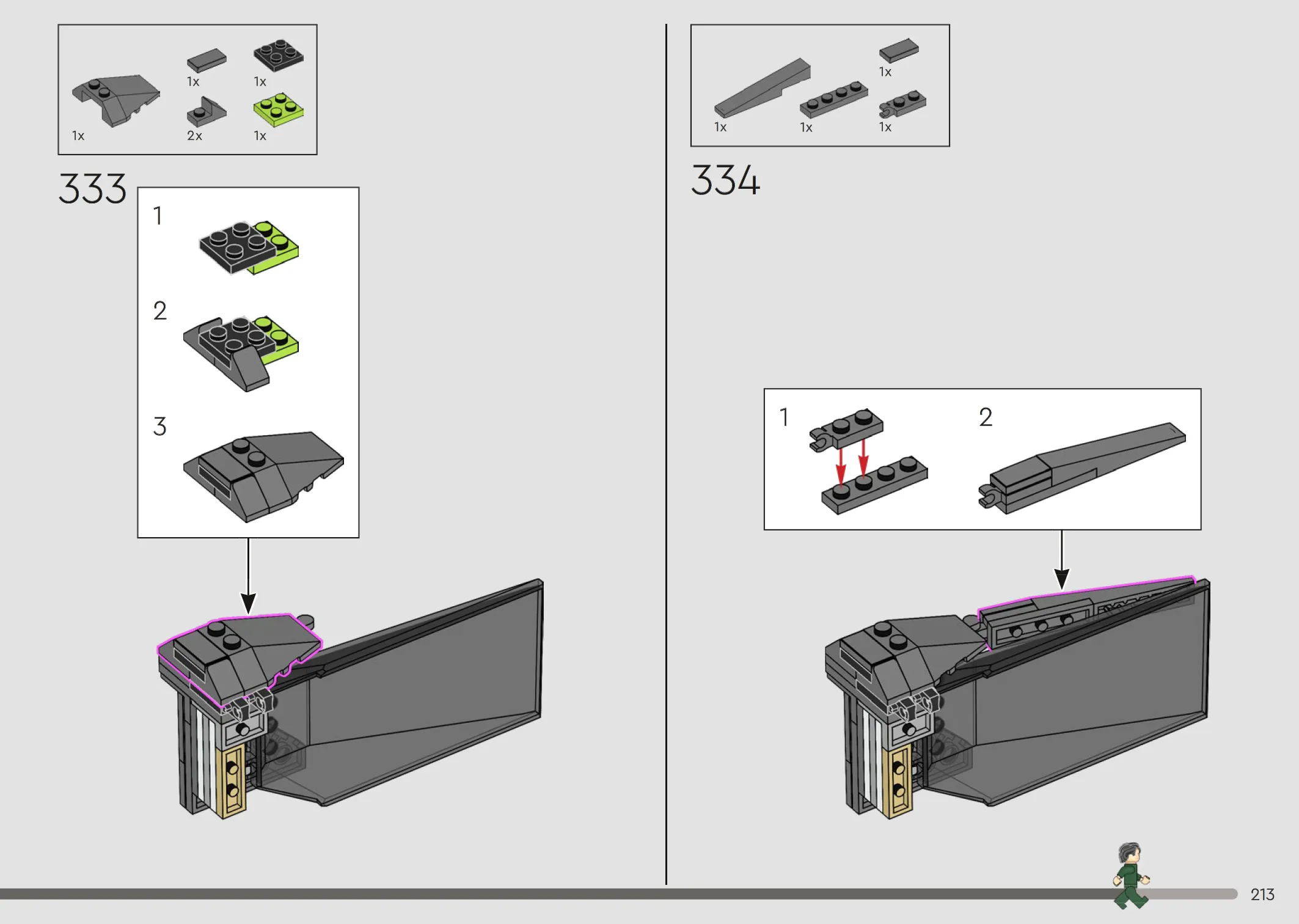 1x
1x
1x
2x
1x

333

1
2
3

1x
1x
1x
1x

334

1
2

213