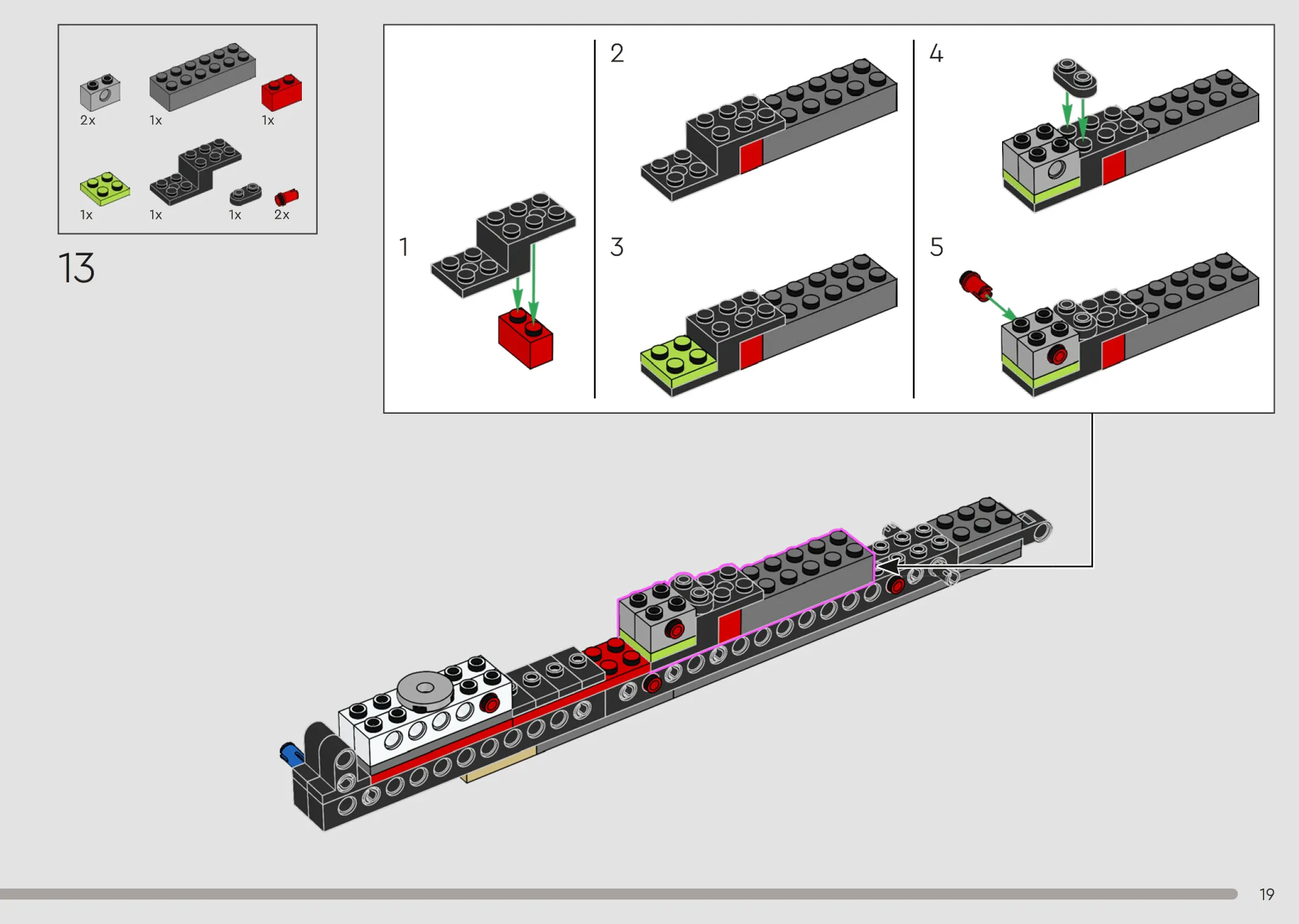 2x 1x 1x

1x 1x 1x 2x

13

1

2

3

4

5

19