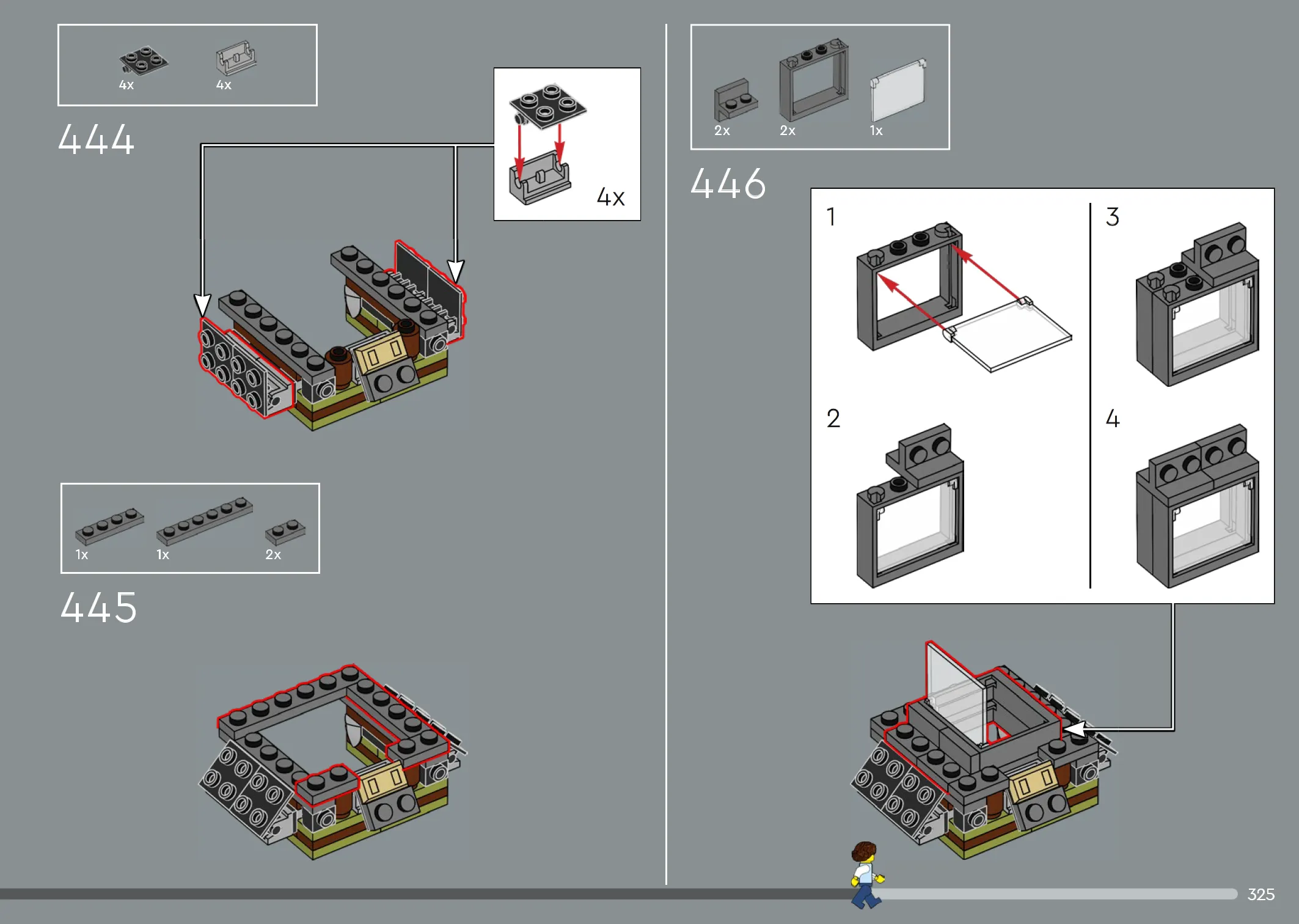 4x 4x

444

4x

1x 1x 2x

445

2x 2x 1x

446

1

2

3

4

325