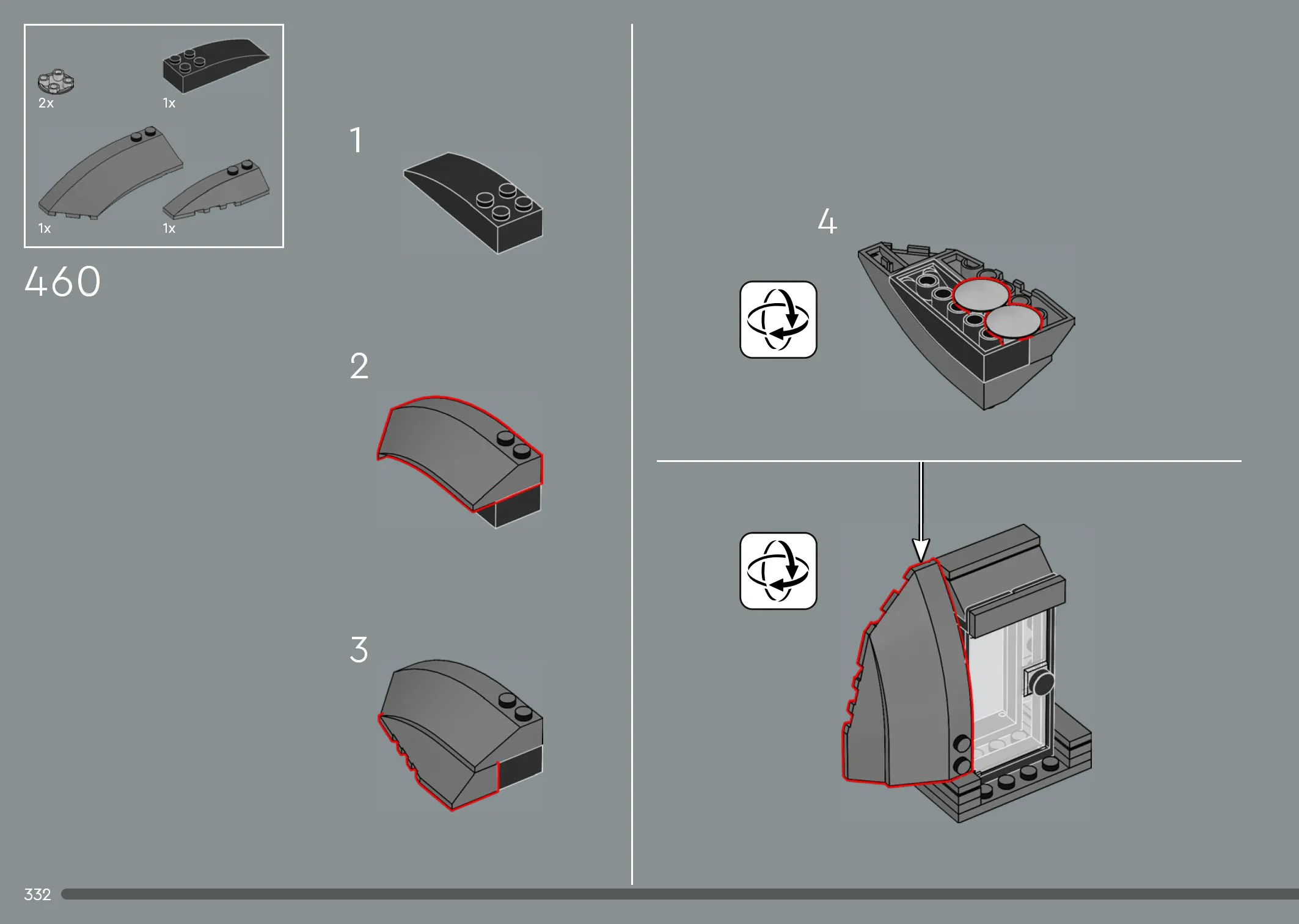 2x
1x
1x
1x
460
1
2
3
4
332