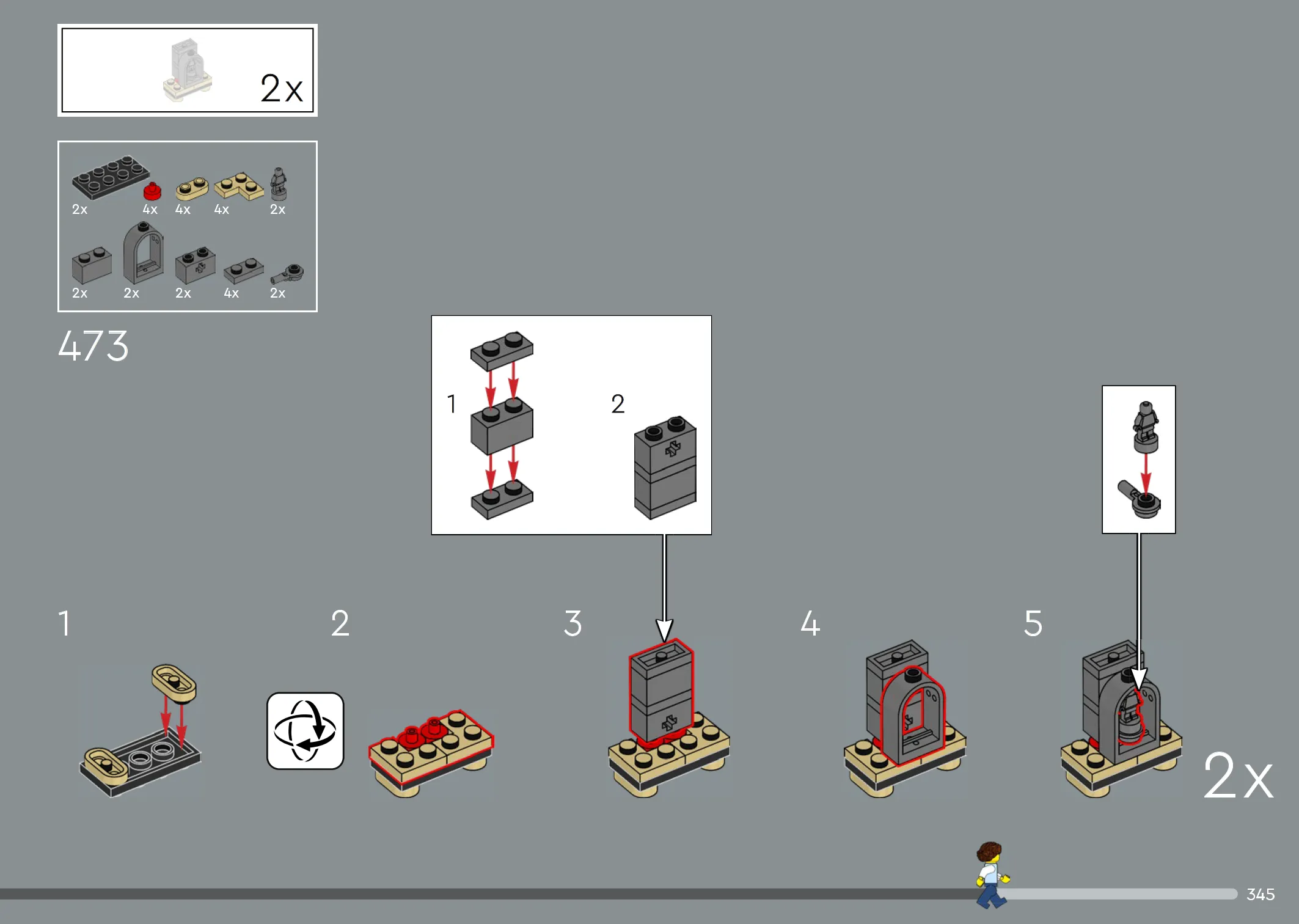 2x

2x 4x 4x 4x 2x
2x 2x 2x 4x 2x

473

1 2

1 2 3 4 5

2x

345