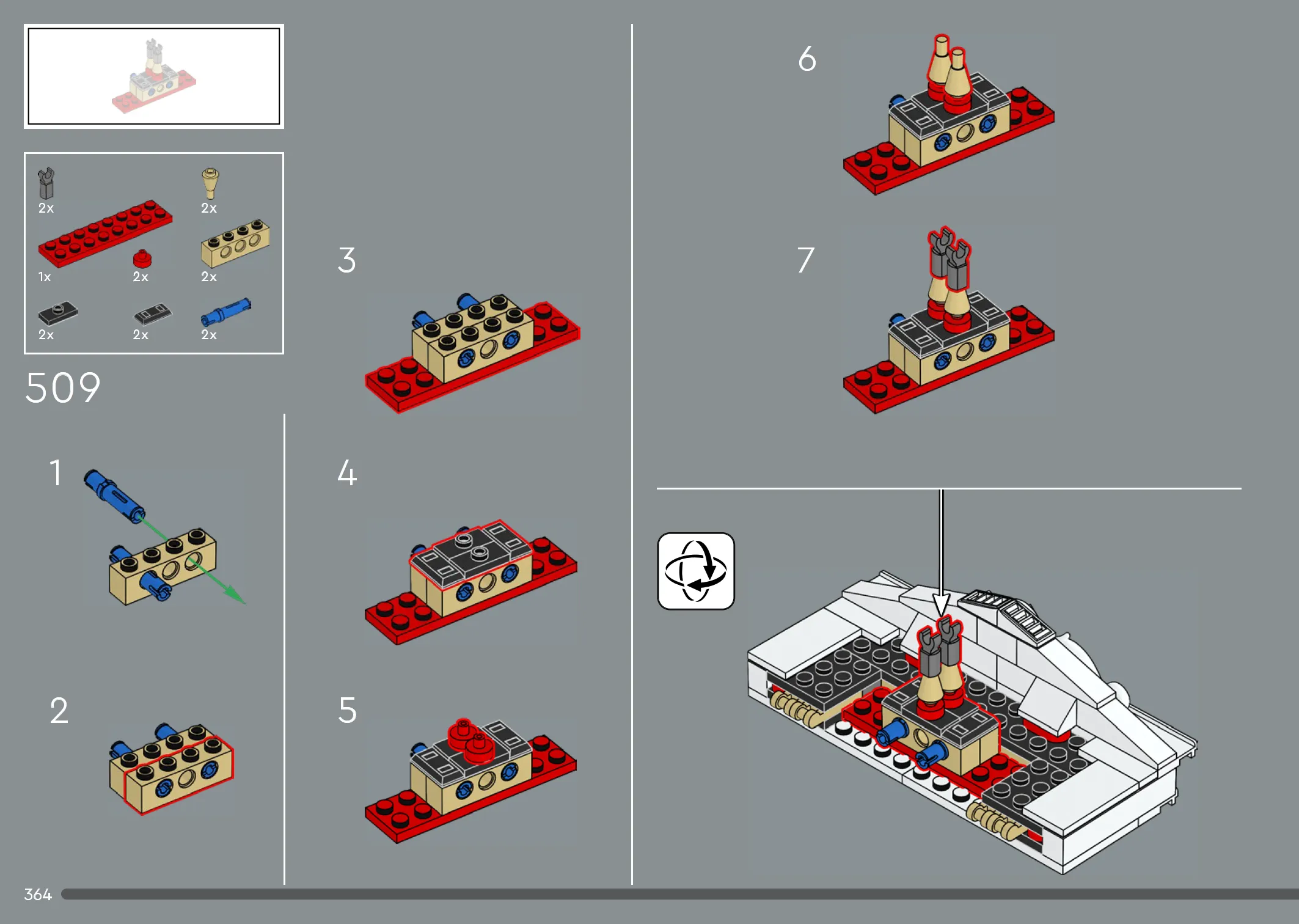 2x
2x
1x
2x
2x
2x
2x
2x

509

1

2

3

4

5

6

7

364