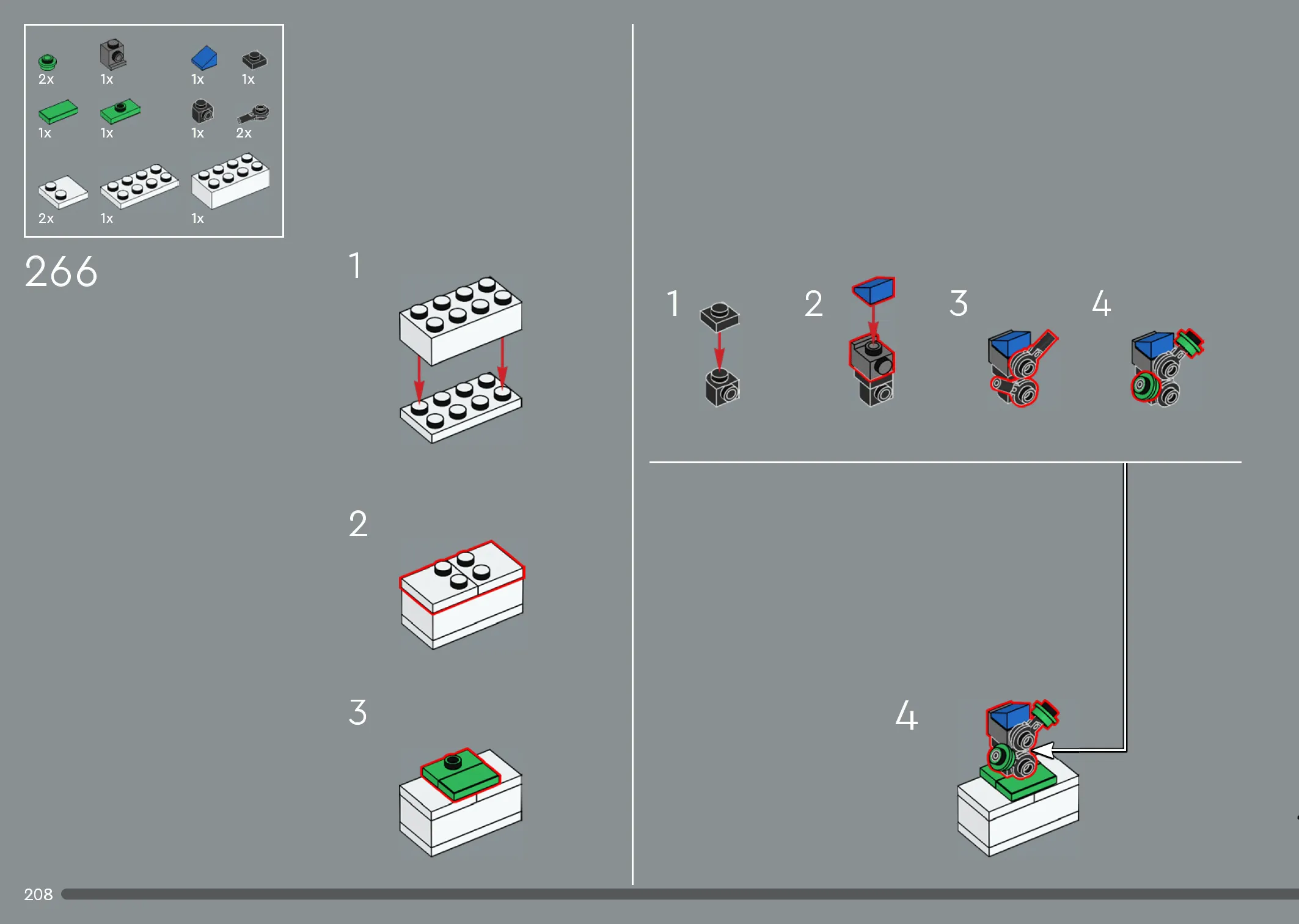 2x 1x 1x 1x
1x 1x 1x 2x
2x 1x 1x

266

1

2

3

1

2

3

4

4

208