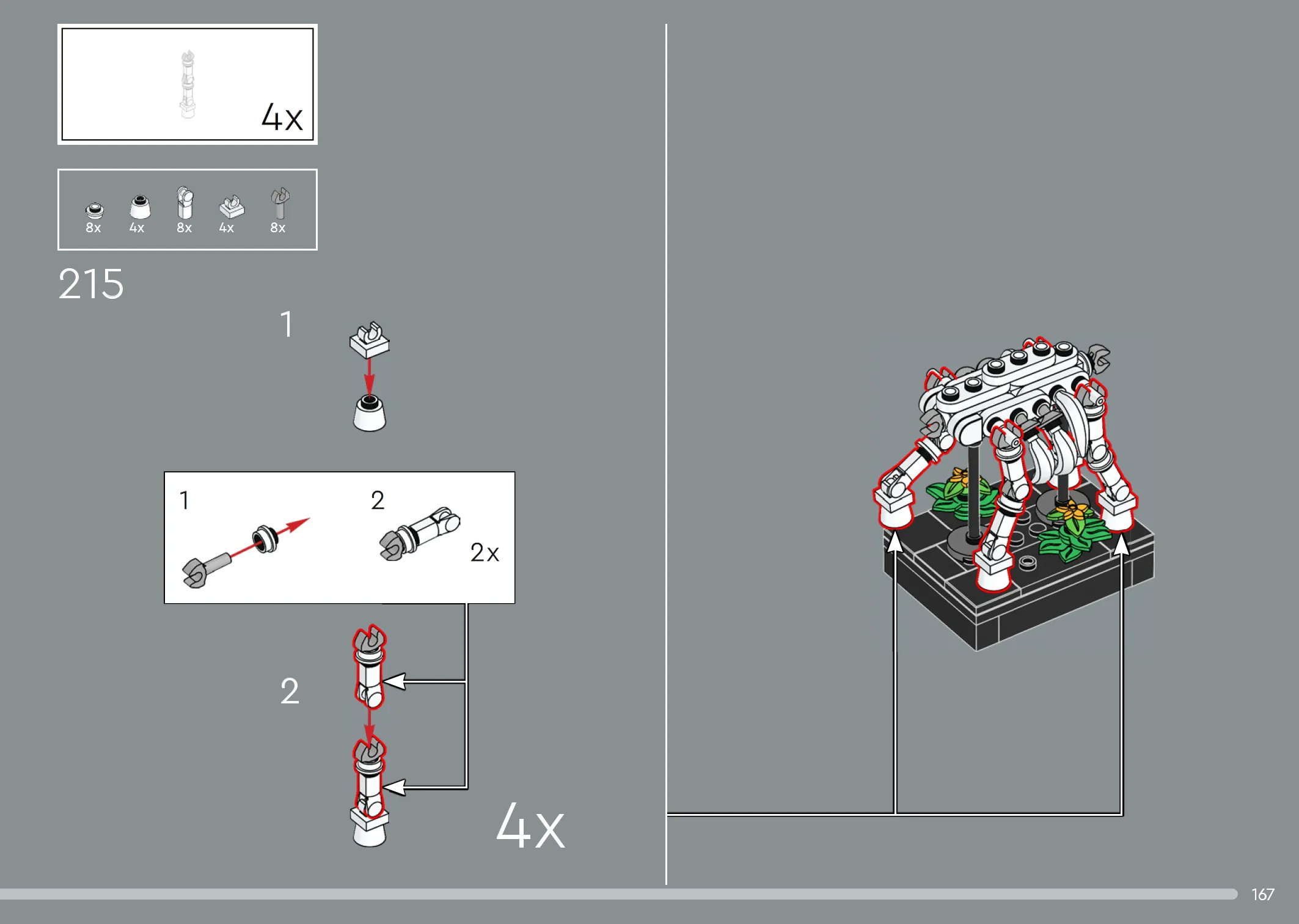 4x

8x 4x 8x 4x 8x

215

1

1

2

2x

2

4x

167