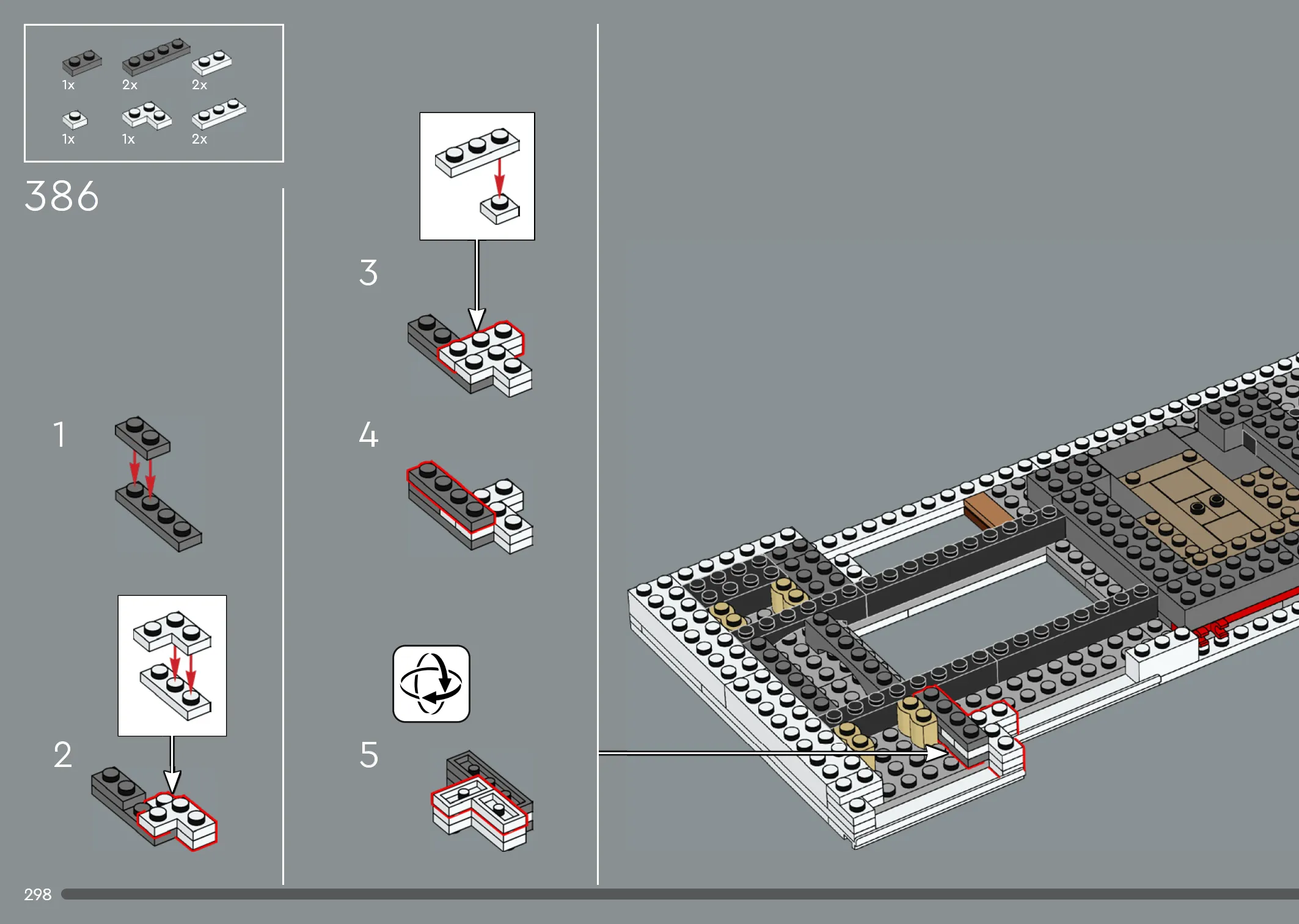 1x 2x 2x
1x 1x 2x

386

1

2

3

4

5

298