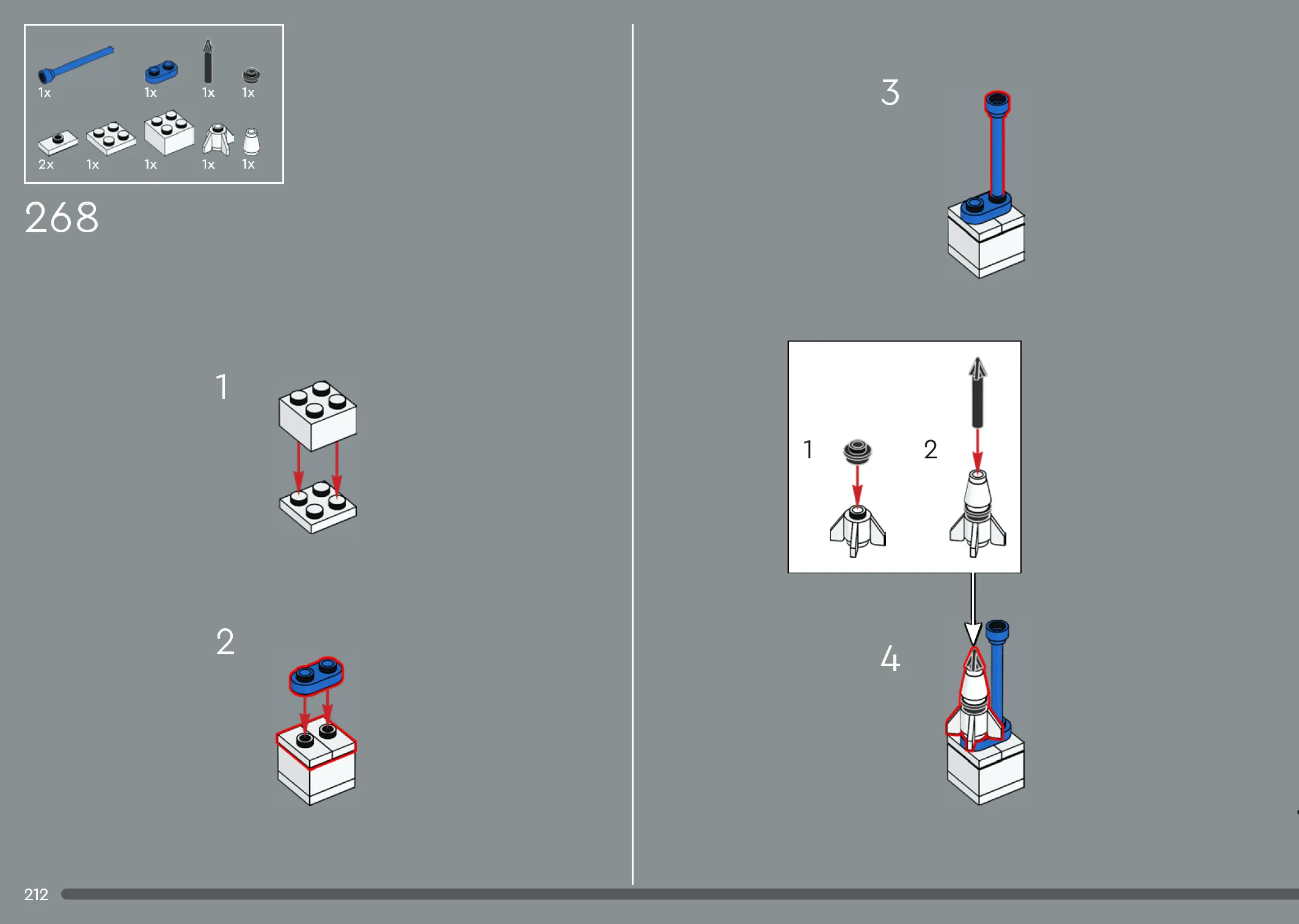 1x 1x 1x 1x
2x 1x 1x 1x 1x

268

1

2

3

1 2

4

212