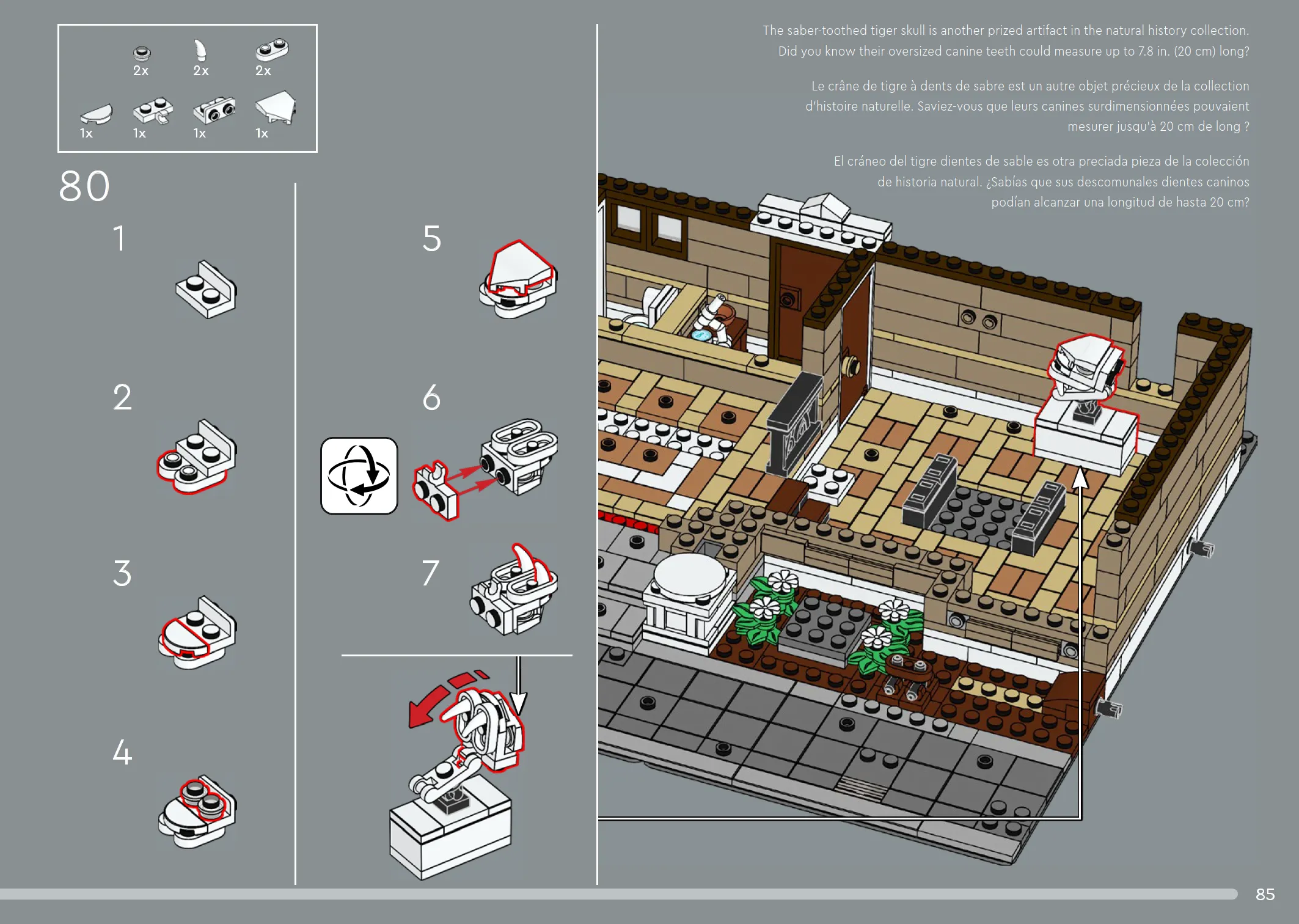 2x 2x 2x

1x 1x 1x 1x

80

1

2

3

4

5

6

7

The saber-toothed tiger skull is another prized artifact in the natural history collection. Did you know their oversized canine teeth could measure up to 7.8 in. (20 cm) long?

Le crâne de tigre à dents de sabre est un autre objet précieux de la collection d'histoire naturelle. Saviez-vous que leurs canines surdimensionnées pouvaient mesurer jusqu'à 20 cm de long ?

El cráneo del tigre dientes de sable es otra preciada pieza de la colección de historia natural. ¿Sabías que sus descomunales dientes caninos podían alcanzar una longitud de hasta 20 cm?

85