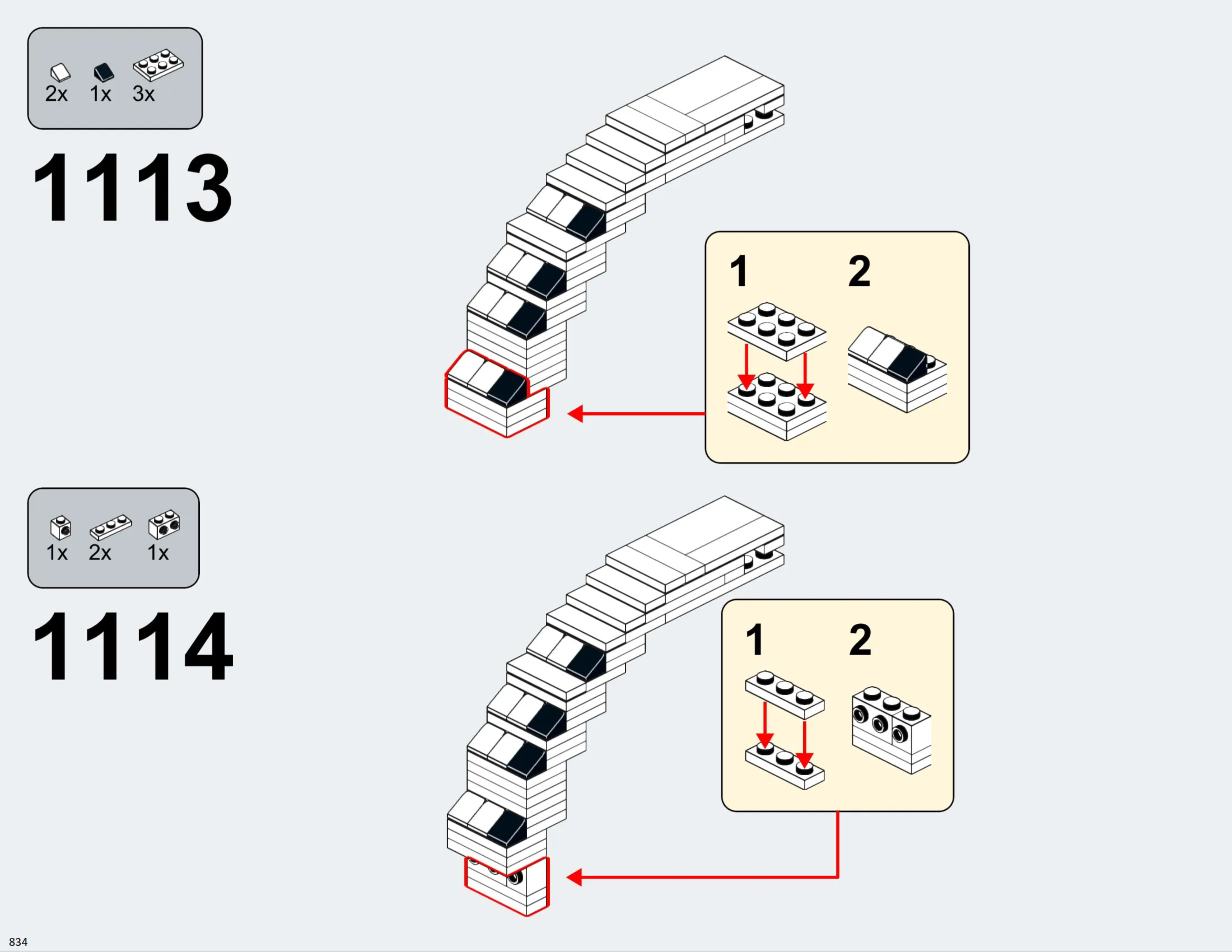 2x 1x 3x

1113

1 2

1x 2x 1x

1114

1 2

834