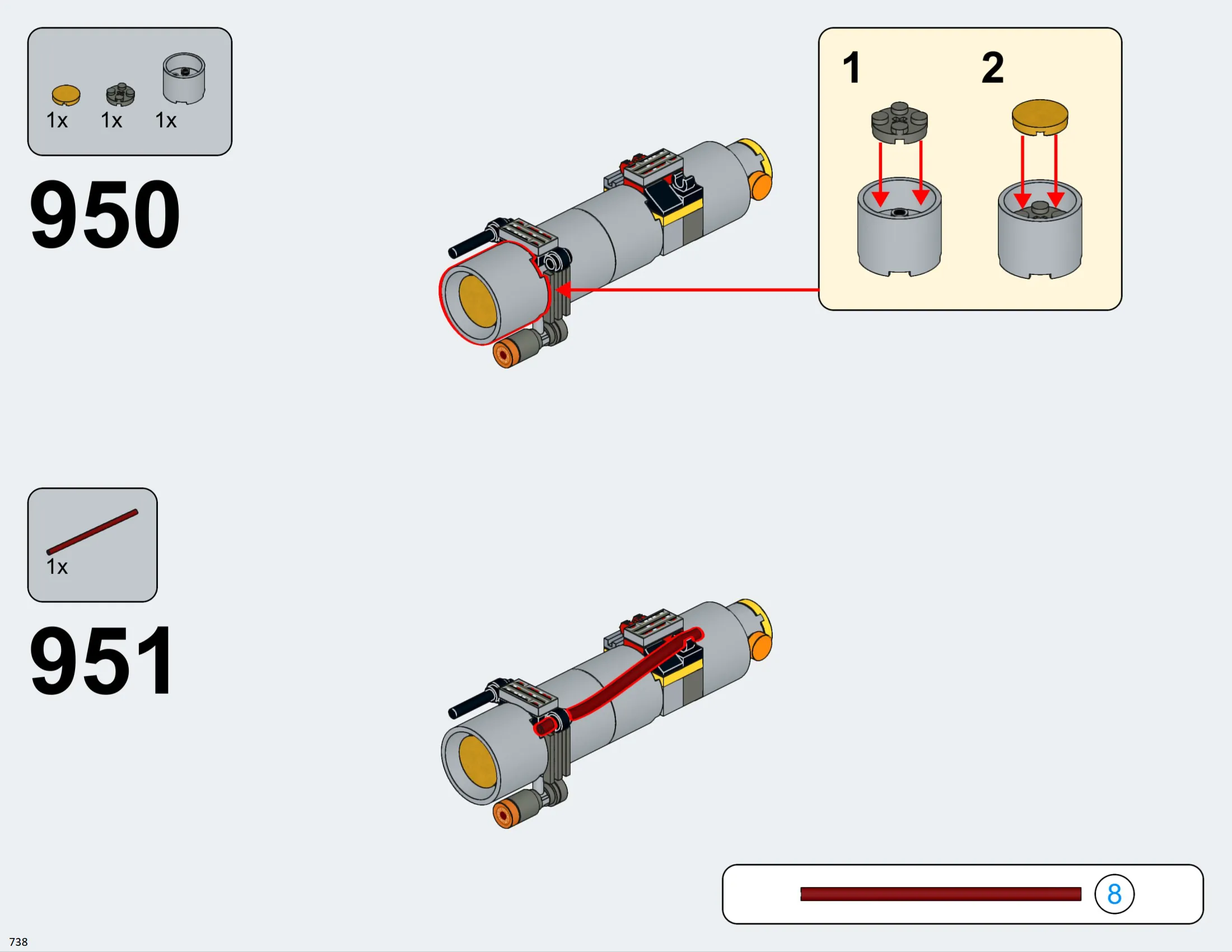 1x 1x 1x

950

1

2

1x

951

8

738