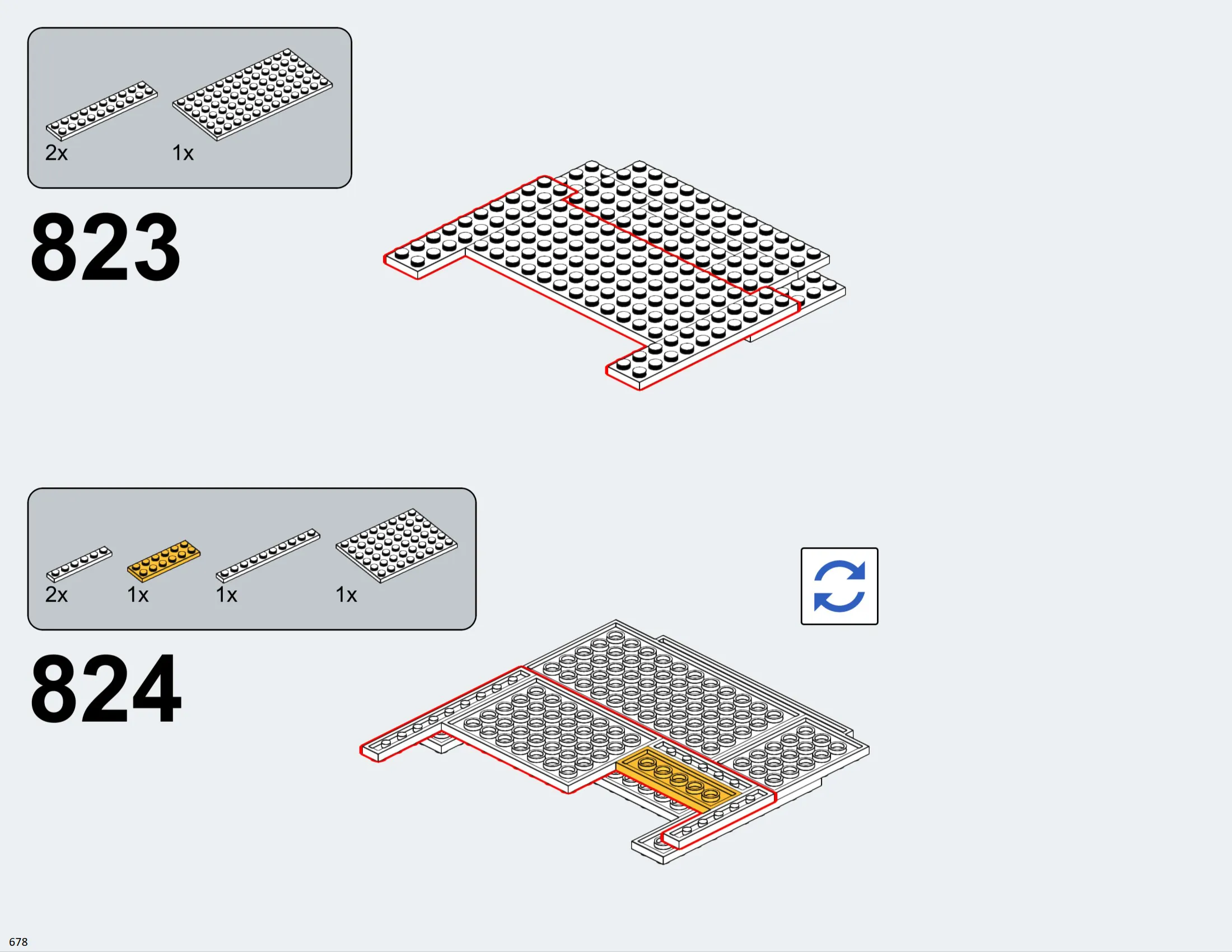 2x 1x

823

2x 1x 1x 1x

824

678