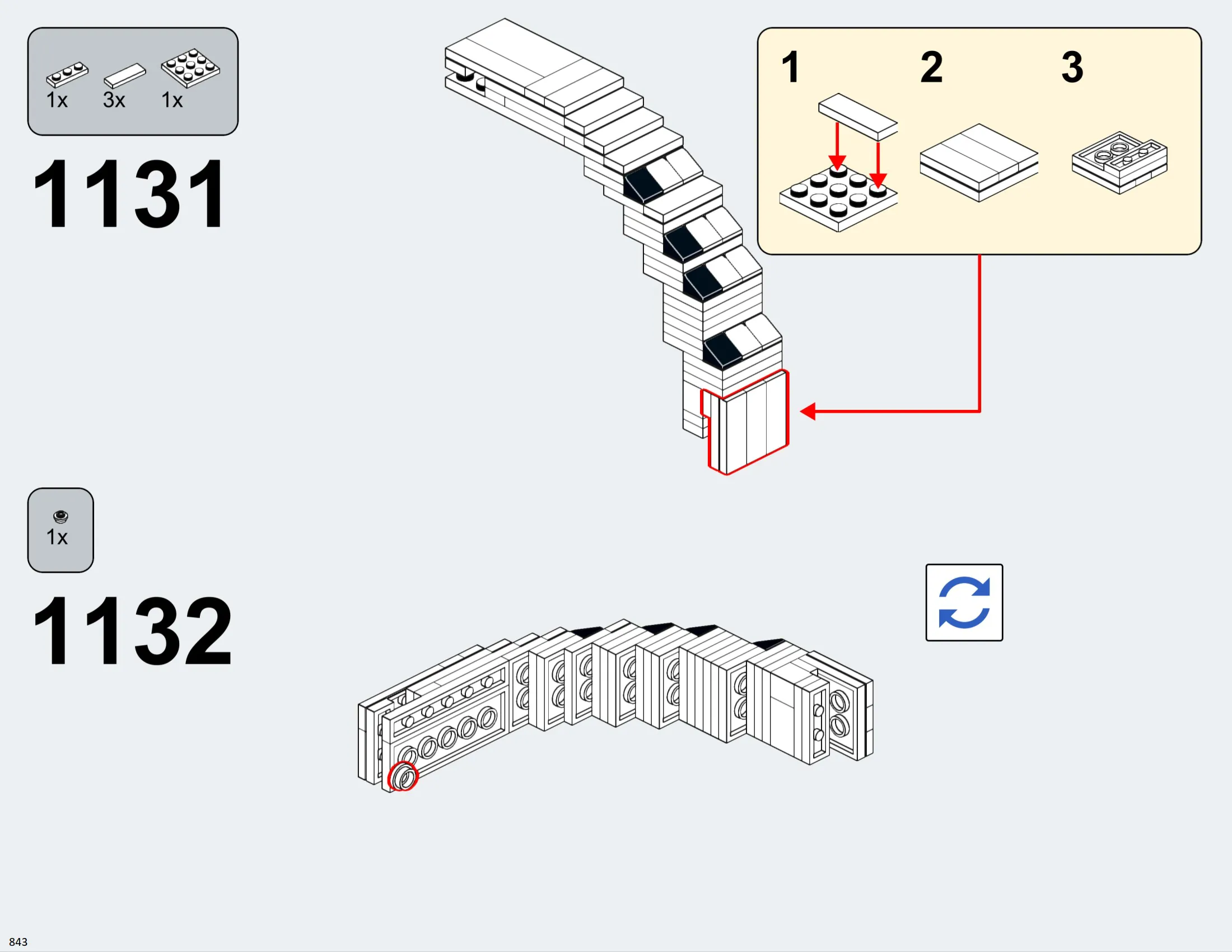 1x 3x 1x

1131

1 2 3

1x

1132

843