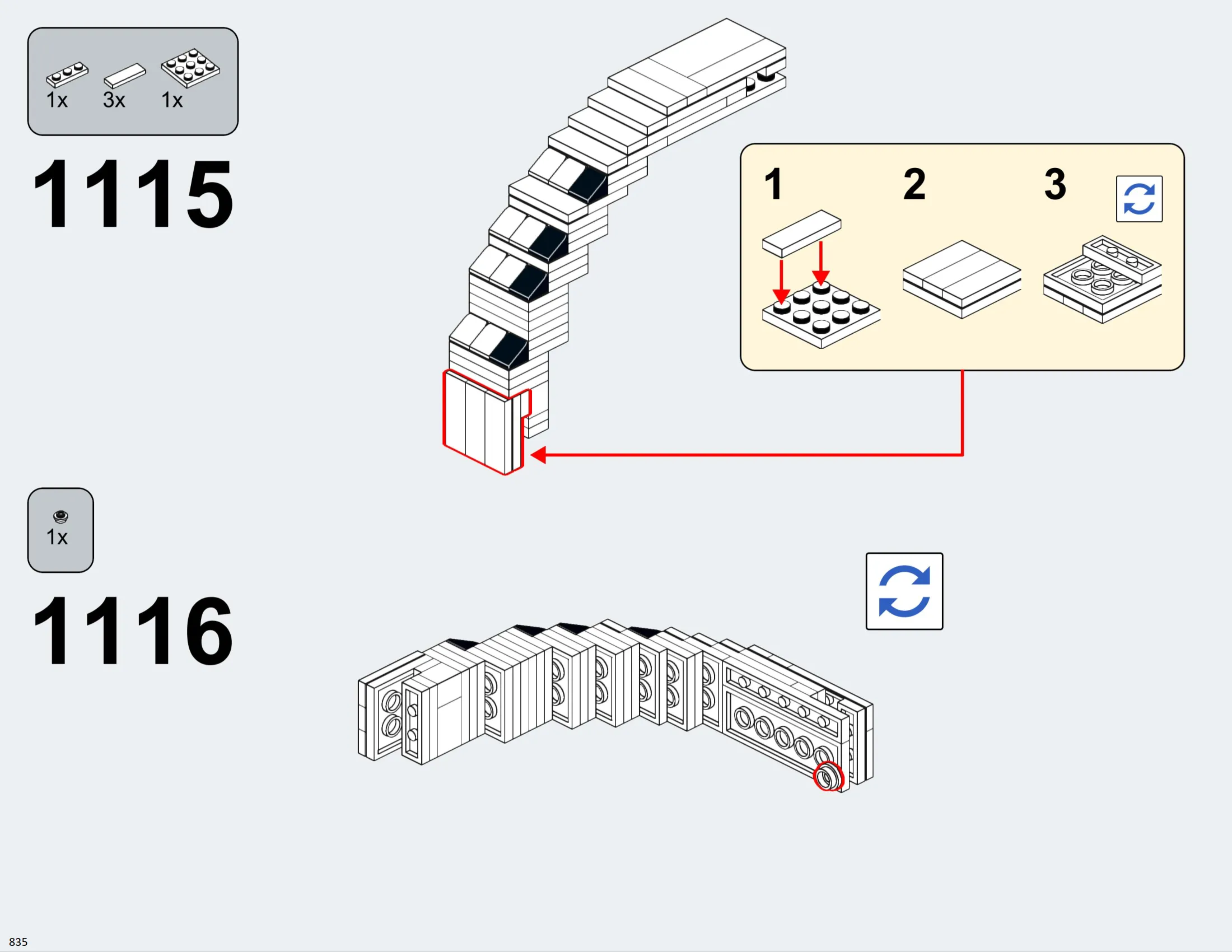 1x 3x 1x

1115

1 2 3

1x

1116

835