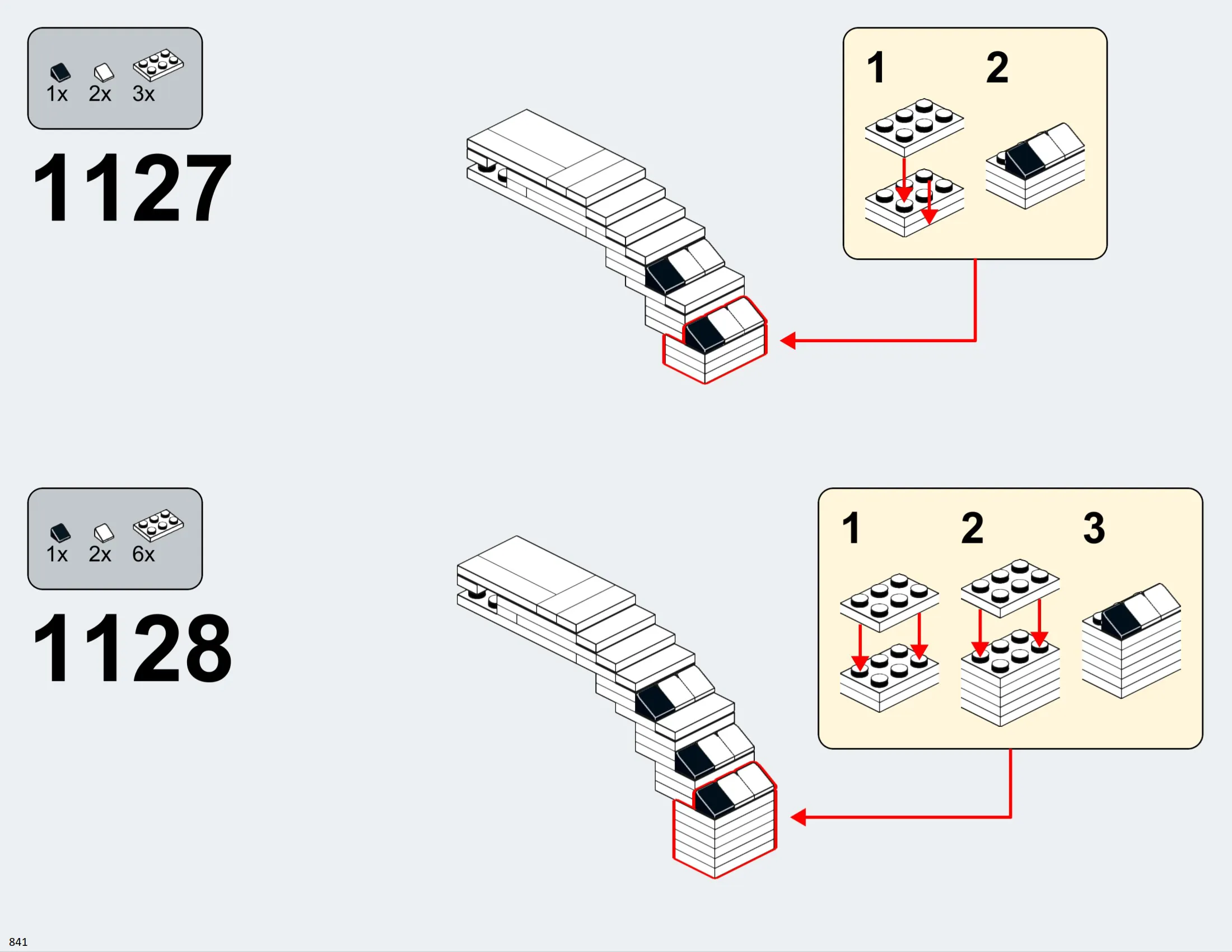 1x 2x 3x

1127

1 2

1x 2x 6x

1128

1 2 3

841