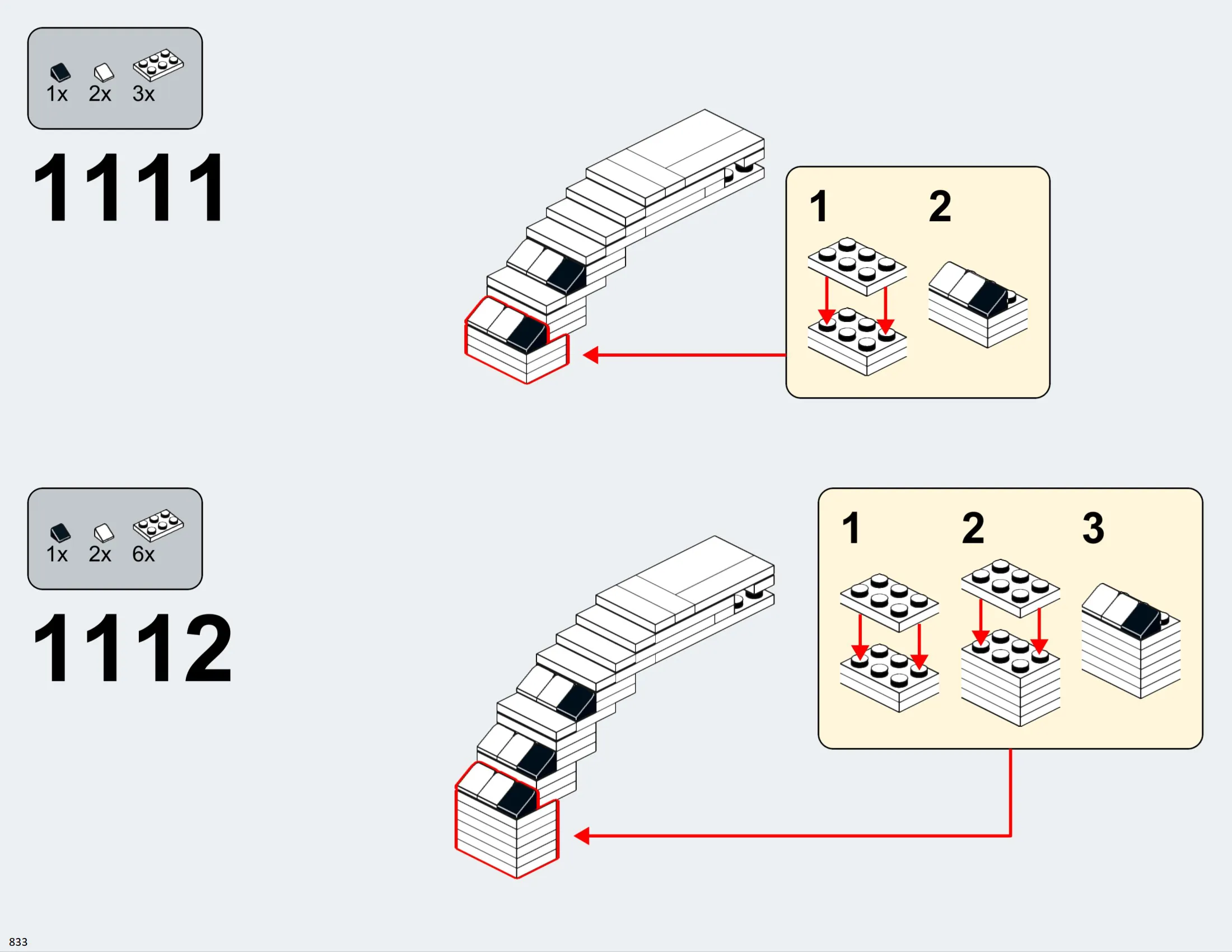 1x 2x 3x

1111

1 2

1x 2x 6x

1112

1 2 3

833