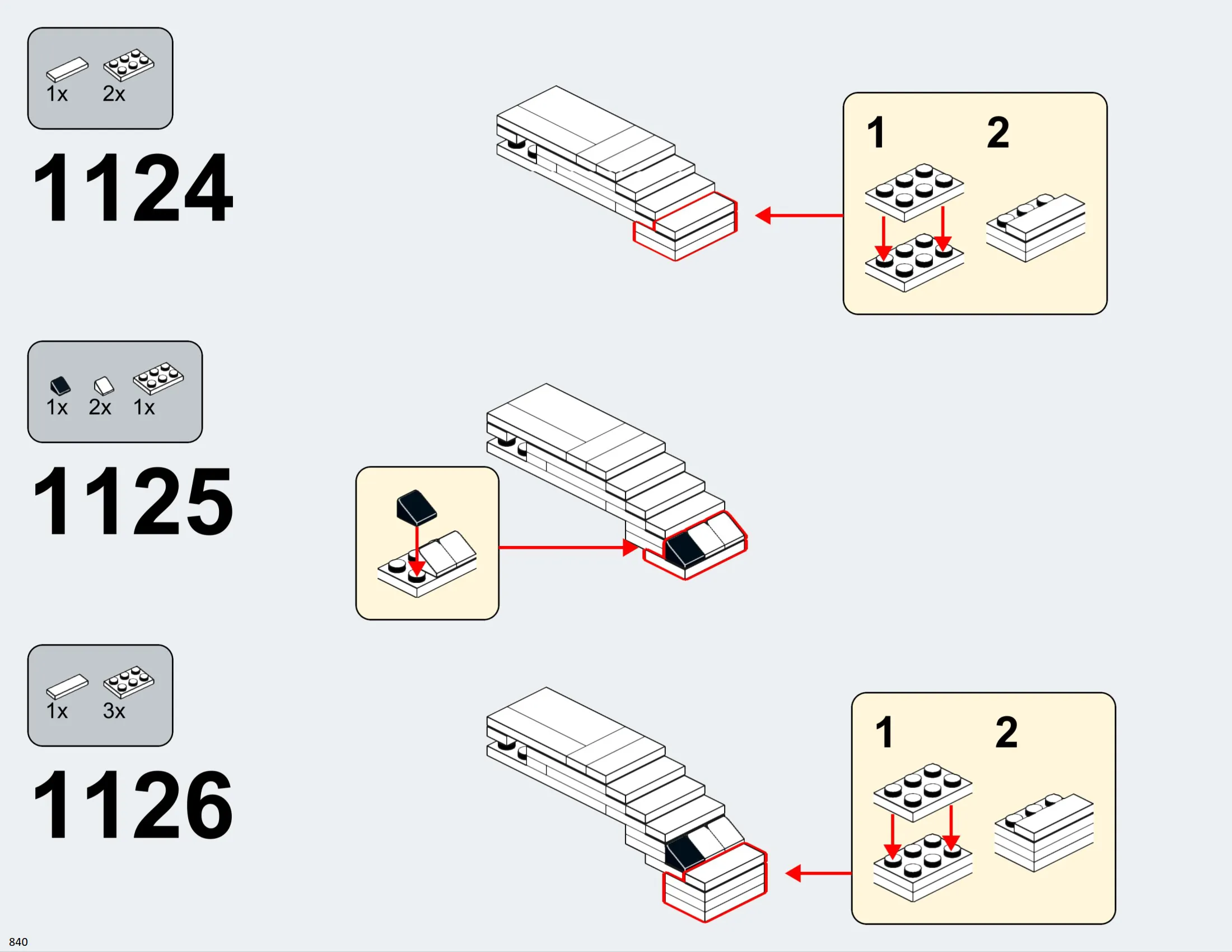 1x 2x

1124

1 2

1x 2x 1x

1125

1x 3x

1126

1 2

840