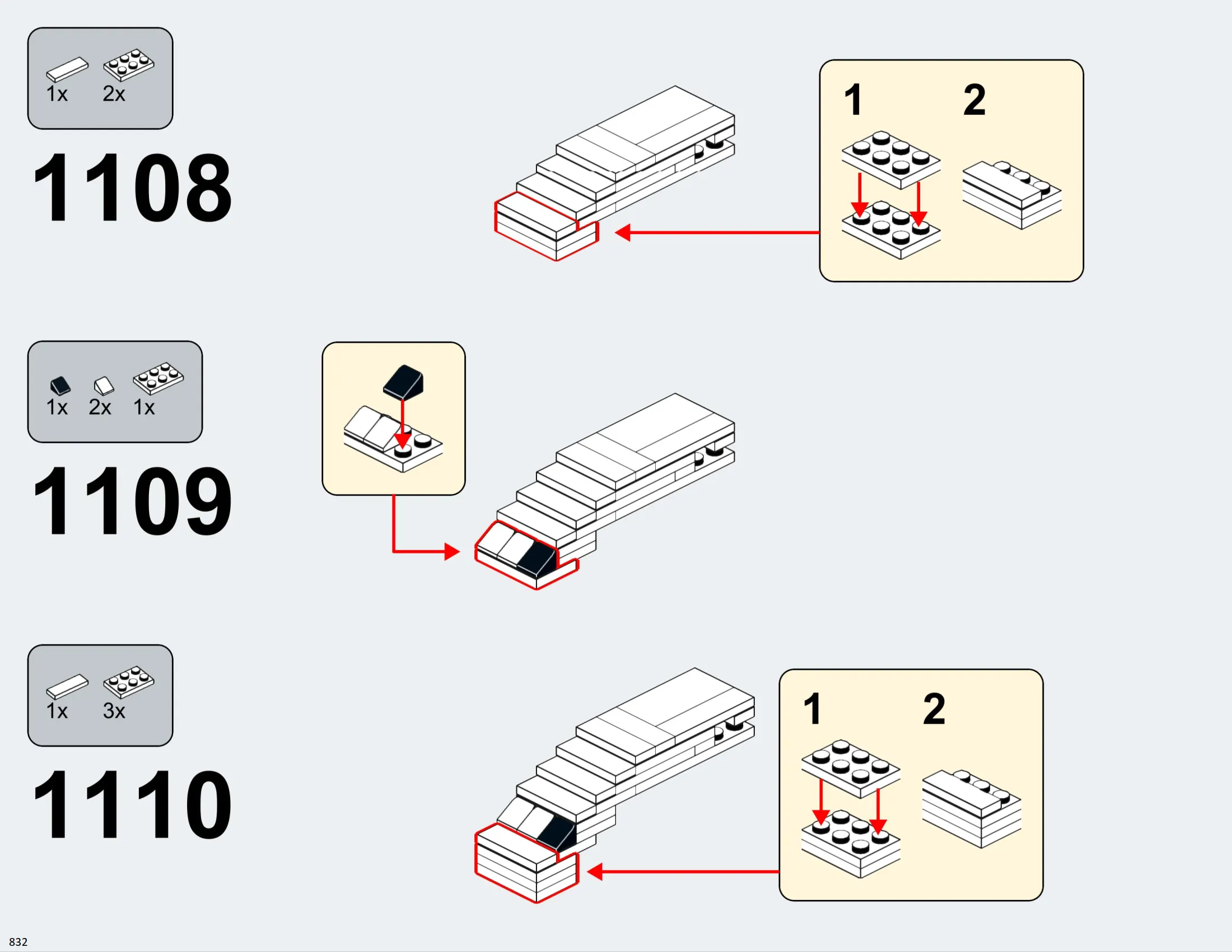 1x 2x

1108

1 2

1x 2x 1x

1109

1x 3x

1110

1 2

832