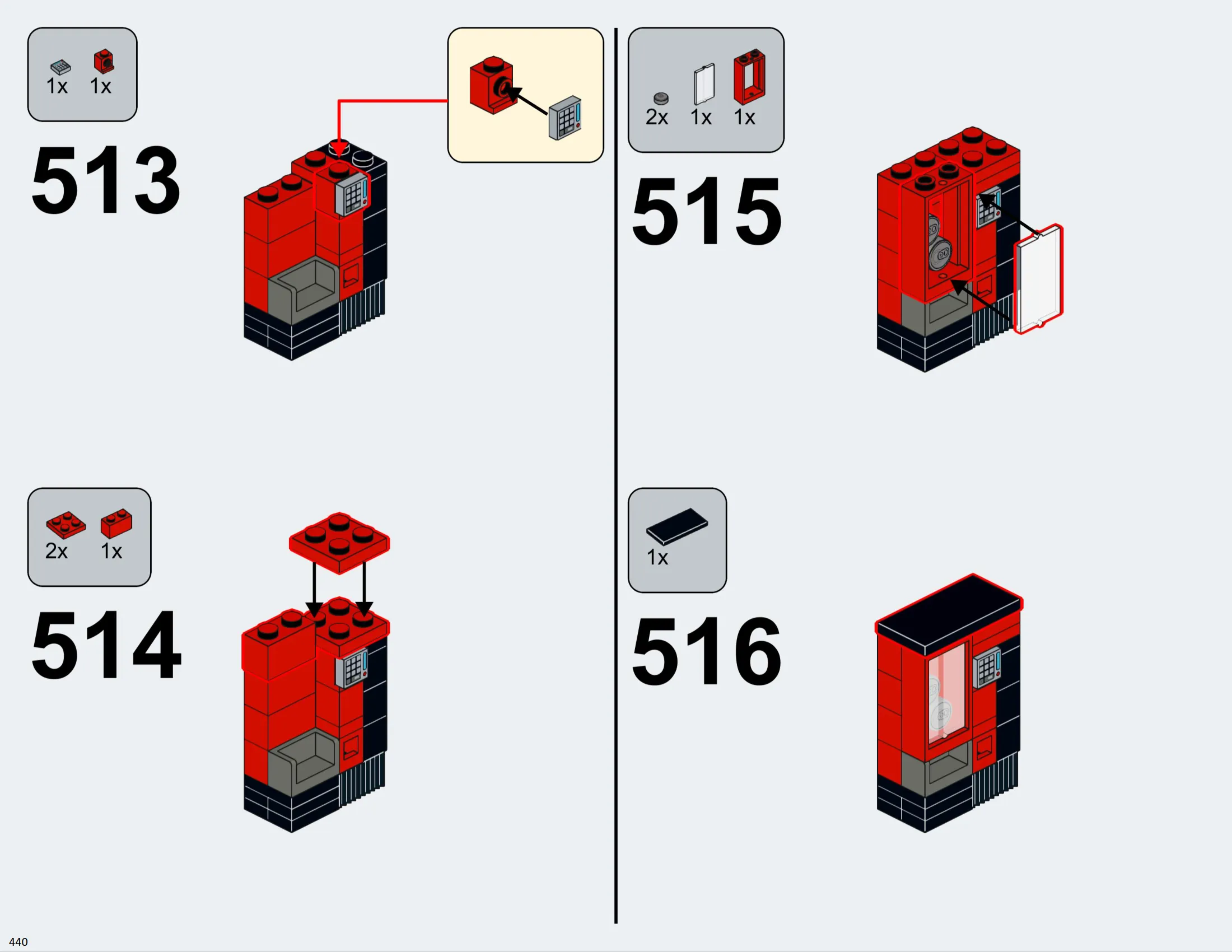 1x 1x

513

2x 1x

514

2x 1x 1x

515

1x

516

440