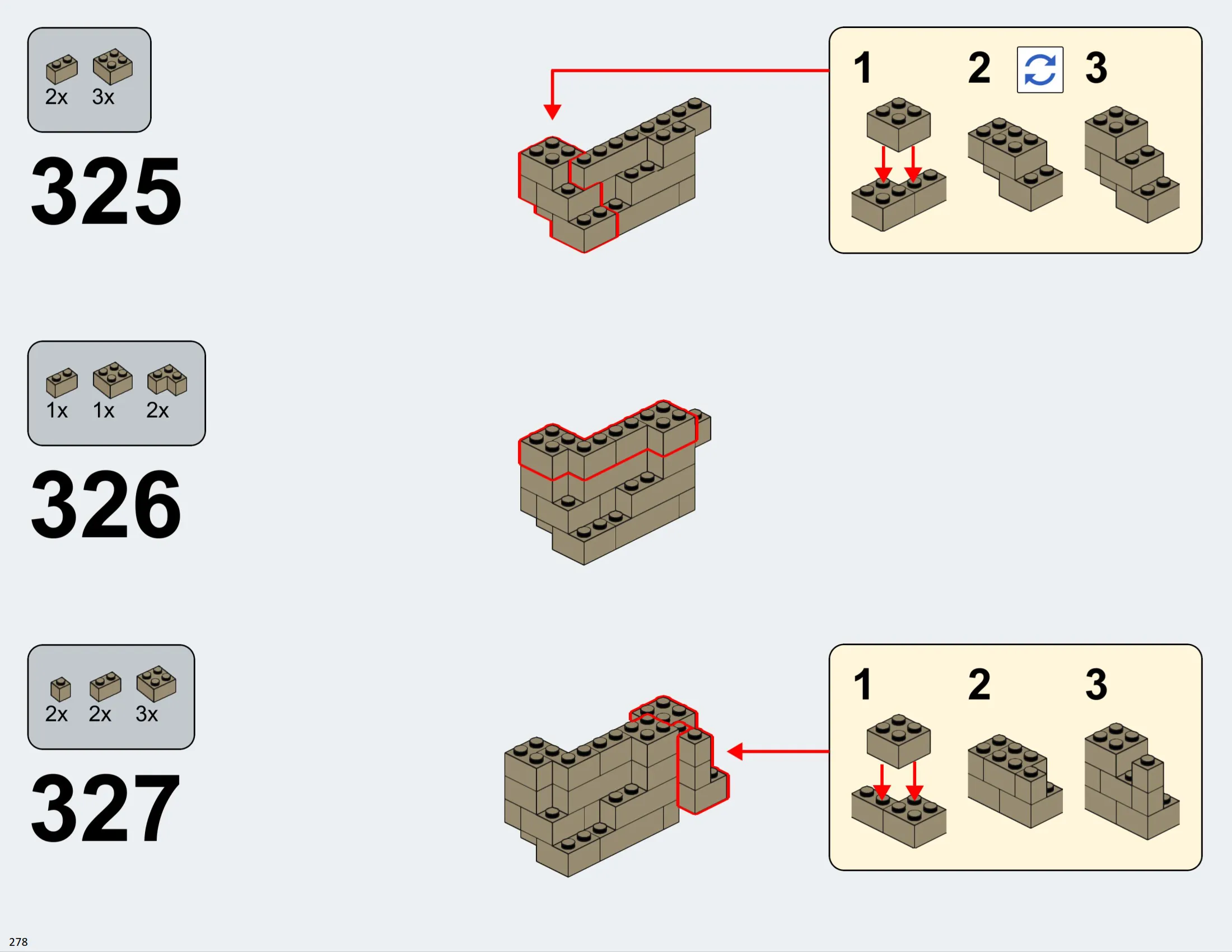 2x 3x

325

1 2 3

1x 1x 2x

326

2x 2x 3x

327

1 2 3

278