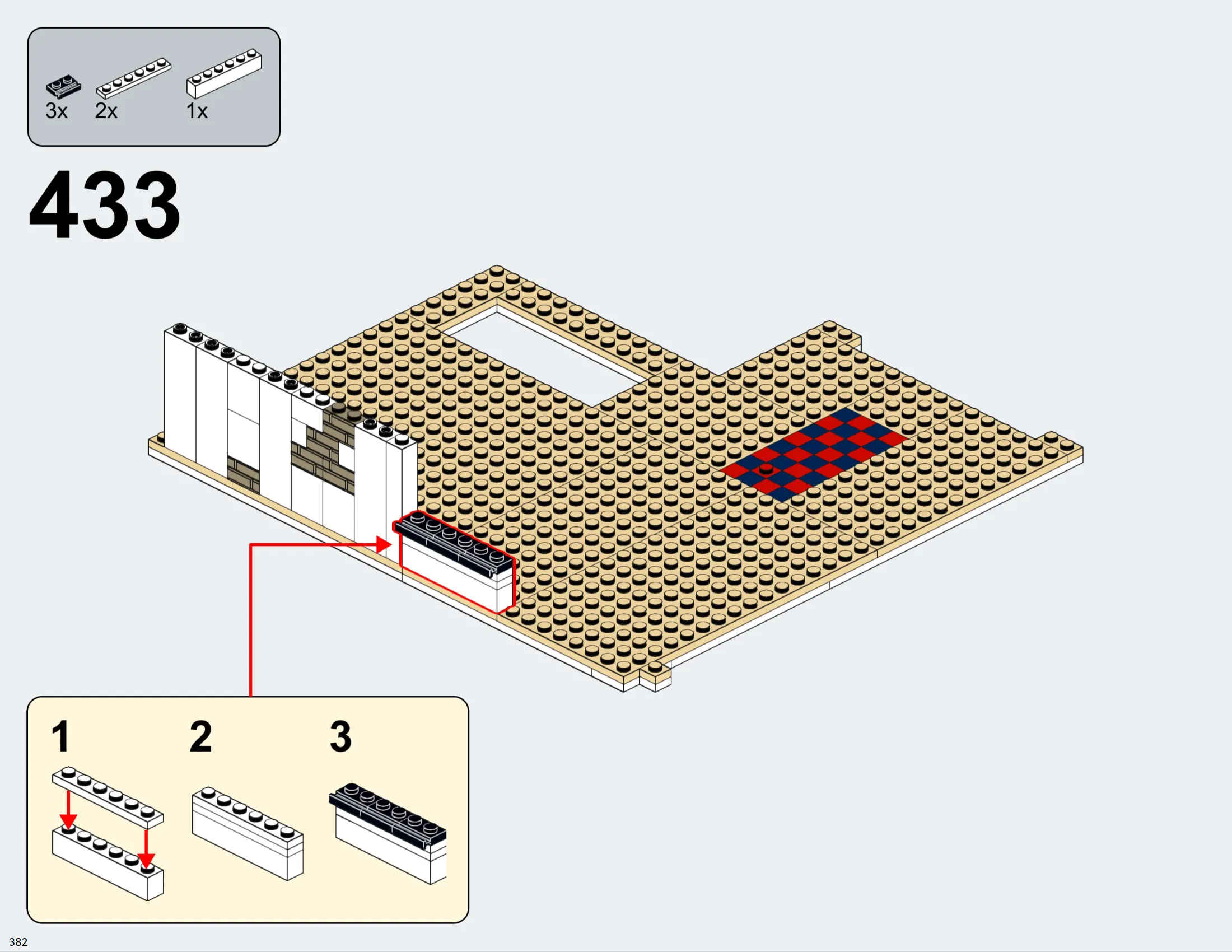 3x 2x 1x

433

1 2 3

382