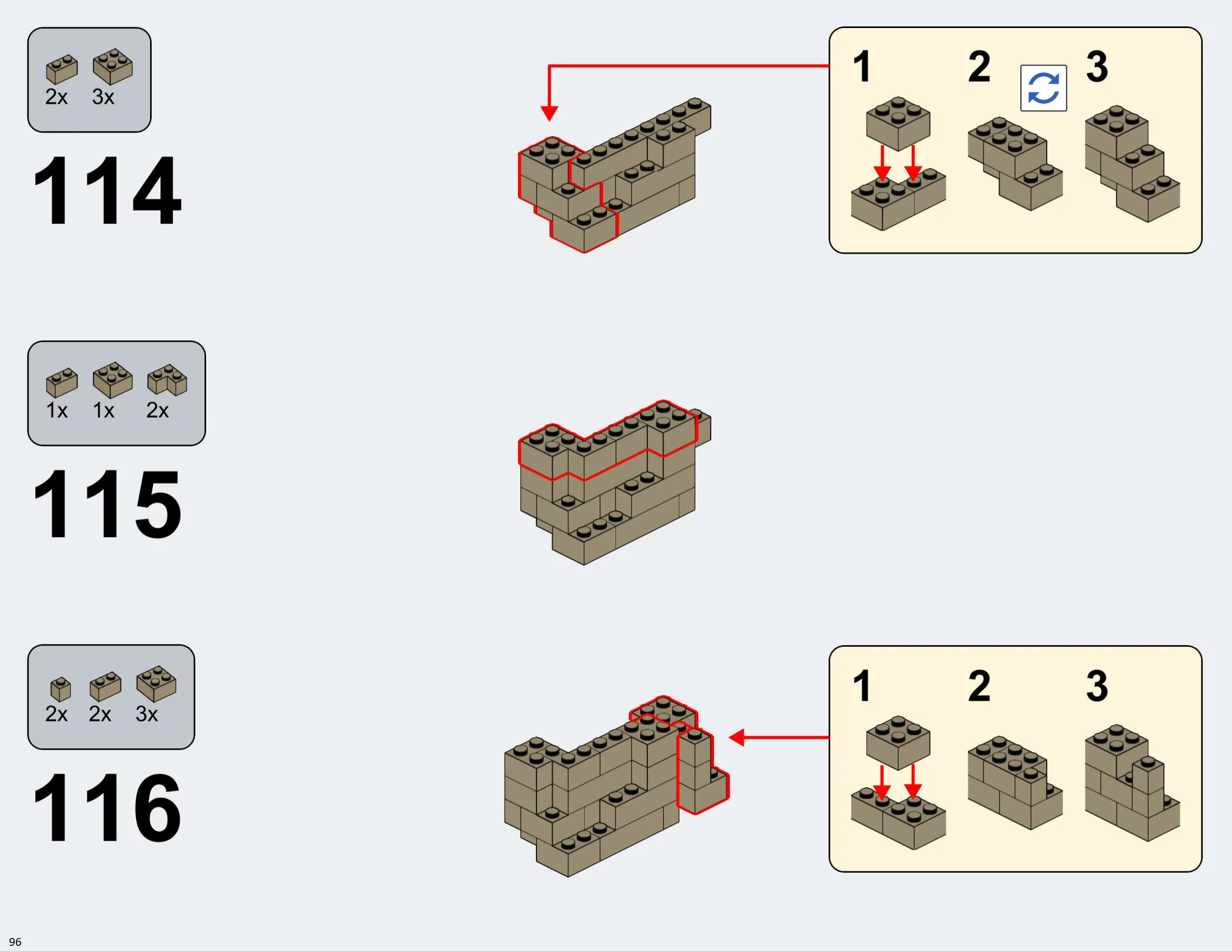 2x 3x

114

1 2 3

1x 1x 2x

115

2x 2x 3x

116

1 2 3

96