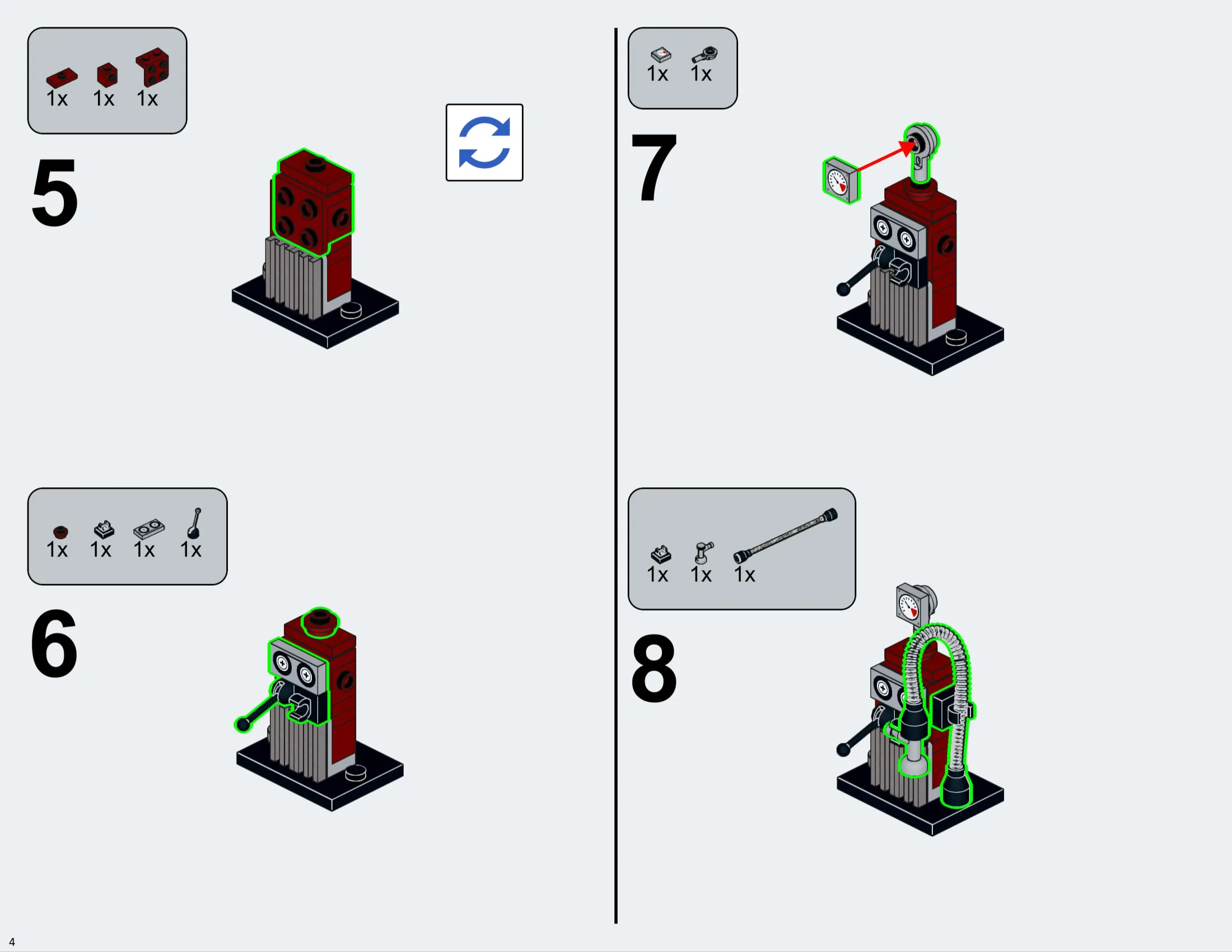 1x 1x 1x

5

1x 1x 1x 1x

6

1x 1x

7

1x 1x 1x

8

4