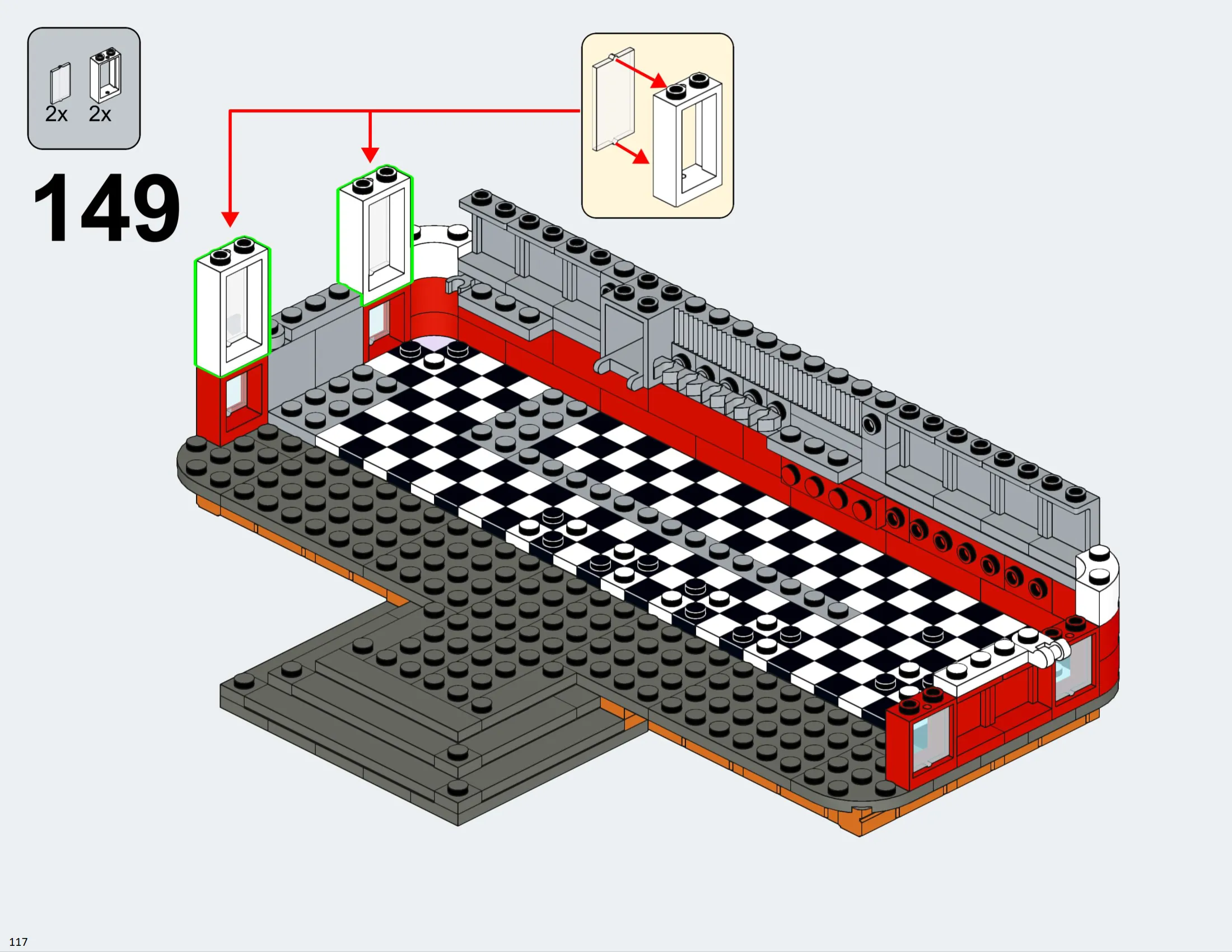 2x 2x

149

117