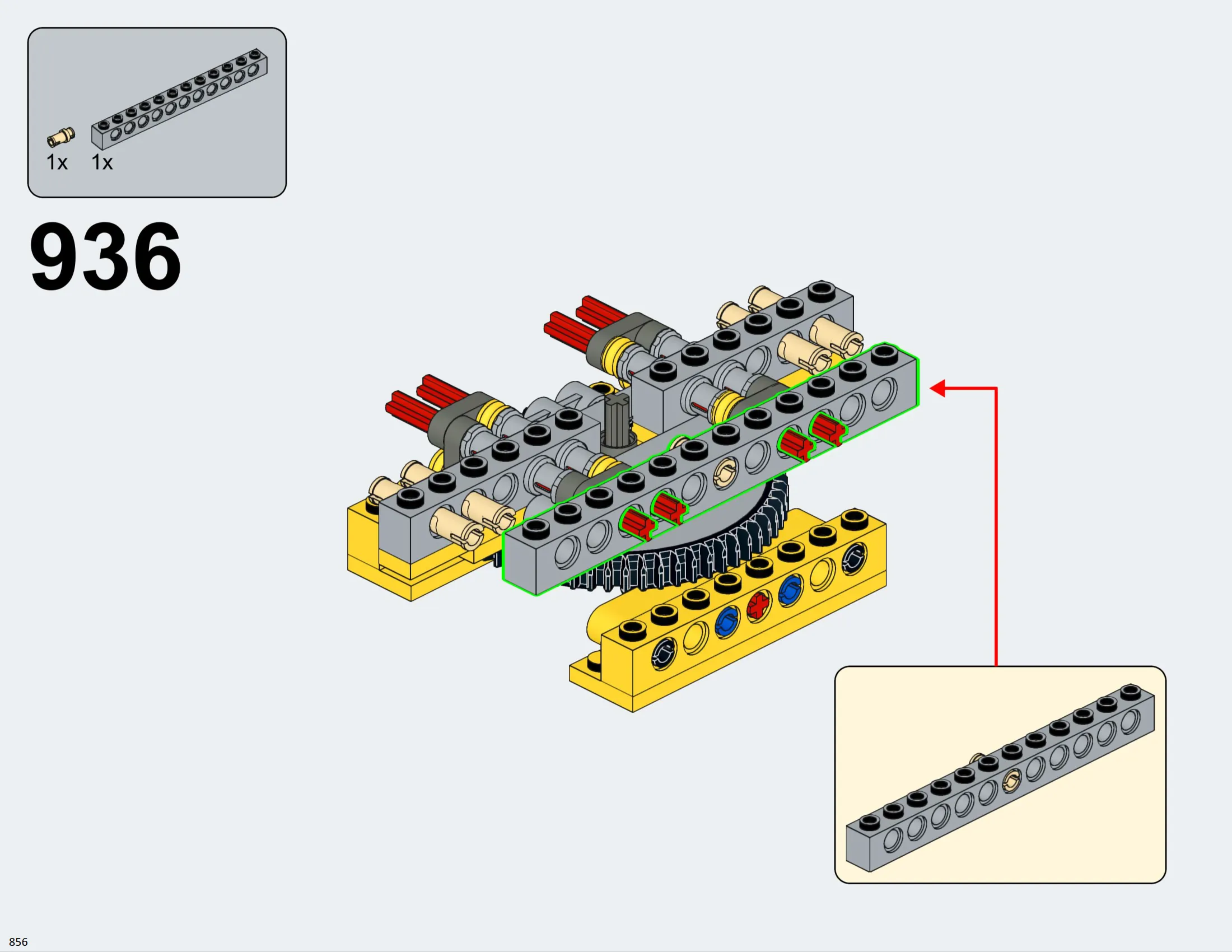 1x 1x

936

856