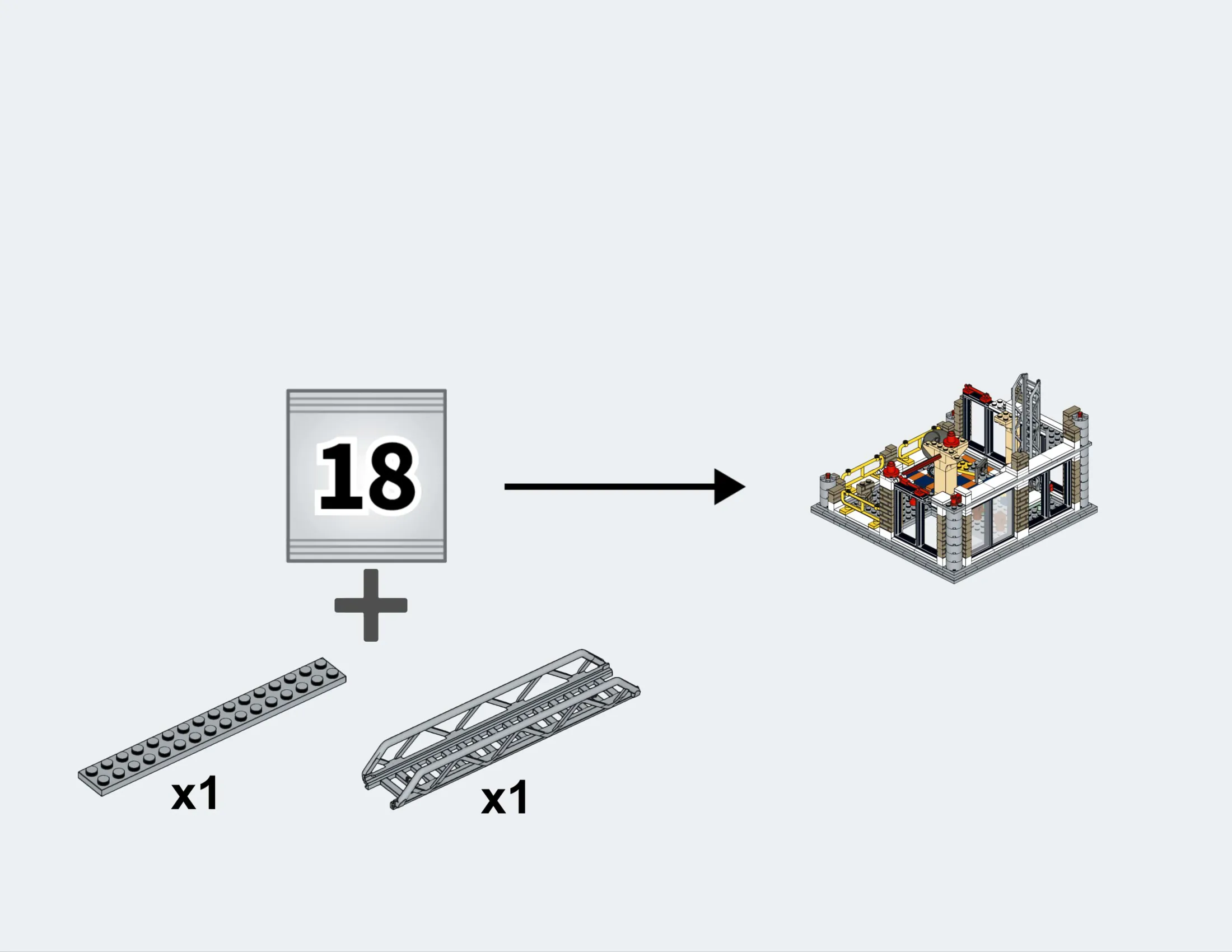 18

x1

x1