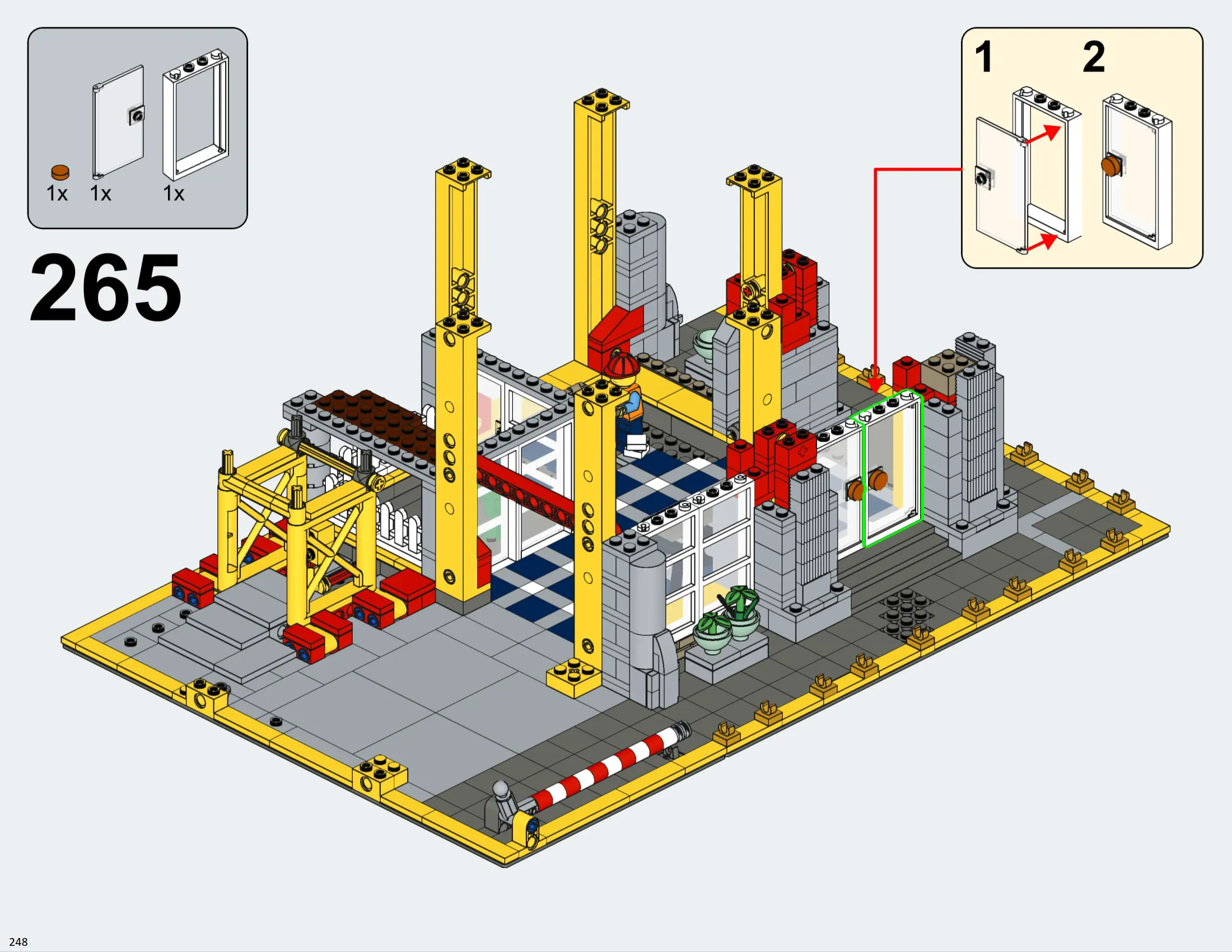 1x 1x 1x

265

1 2

248