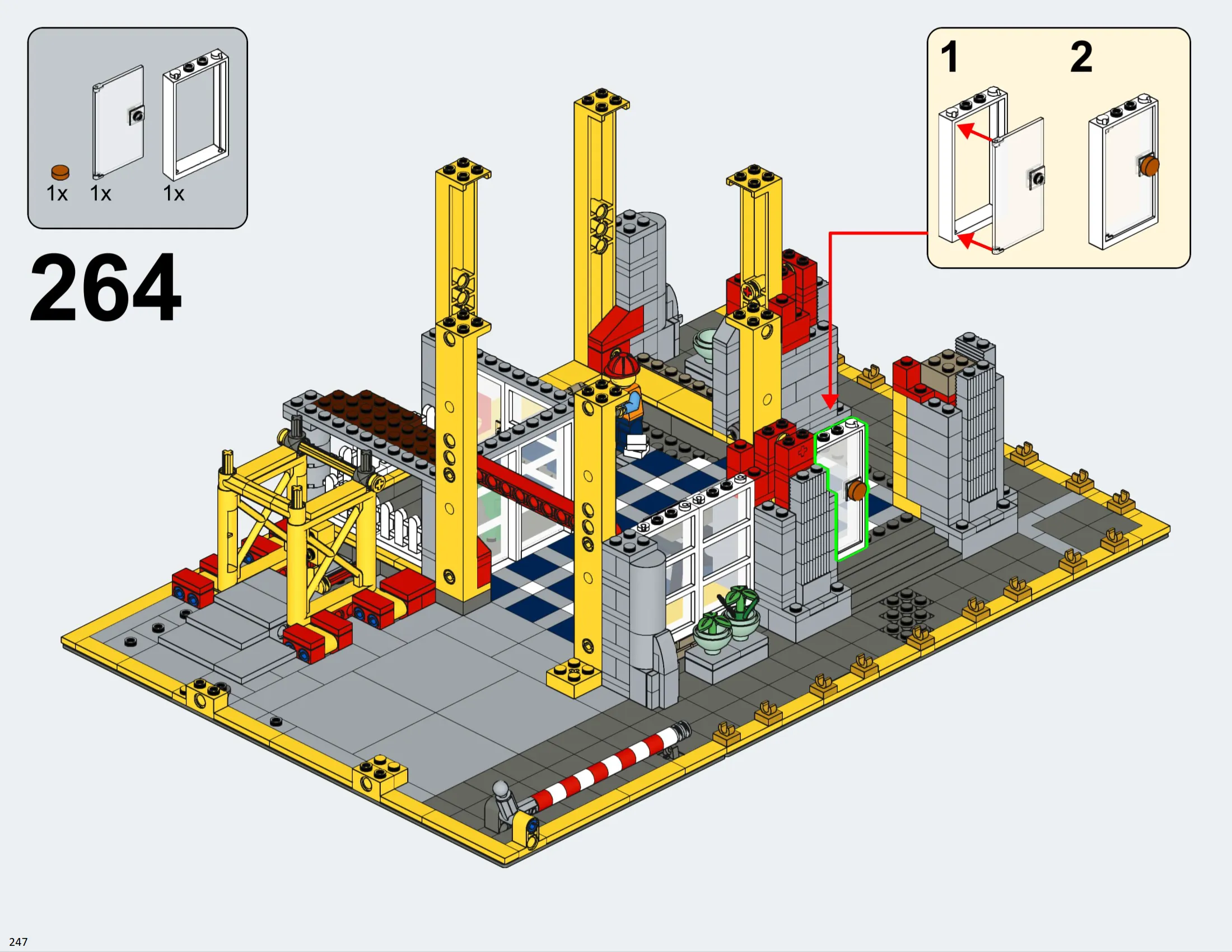 1x 1x 1x

264

1 2

247