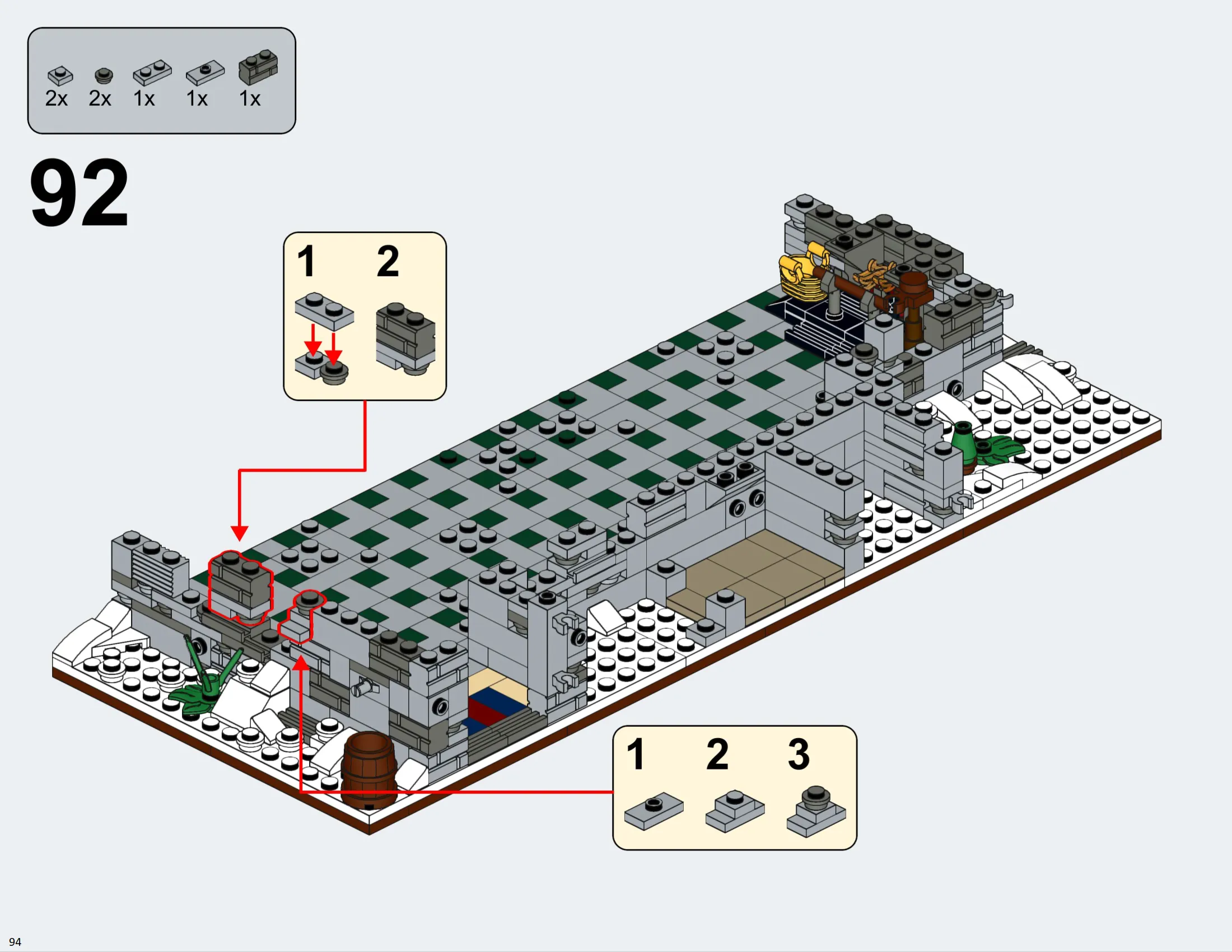 2x 2x 1x 1x 1x

92

1 2

1 2 3

94