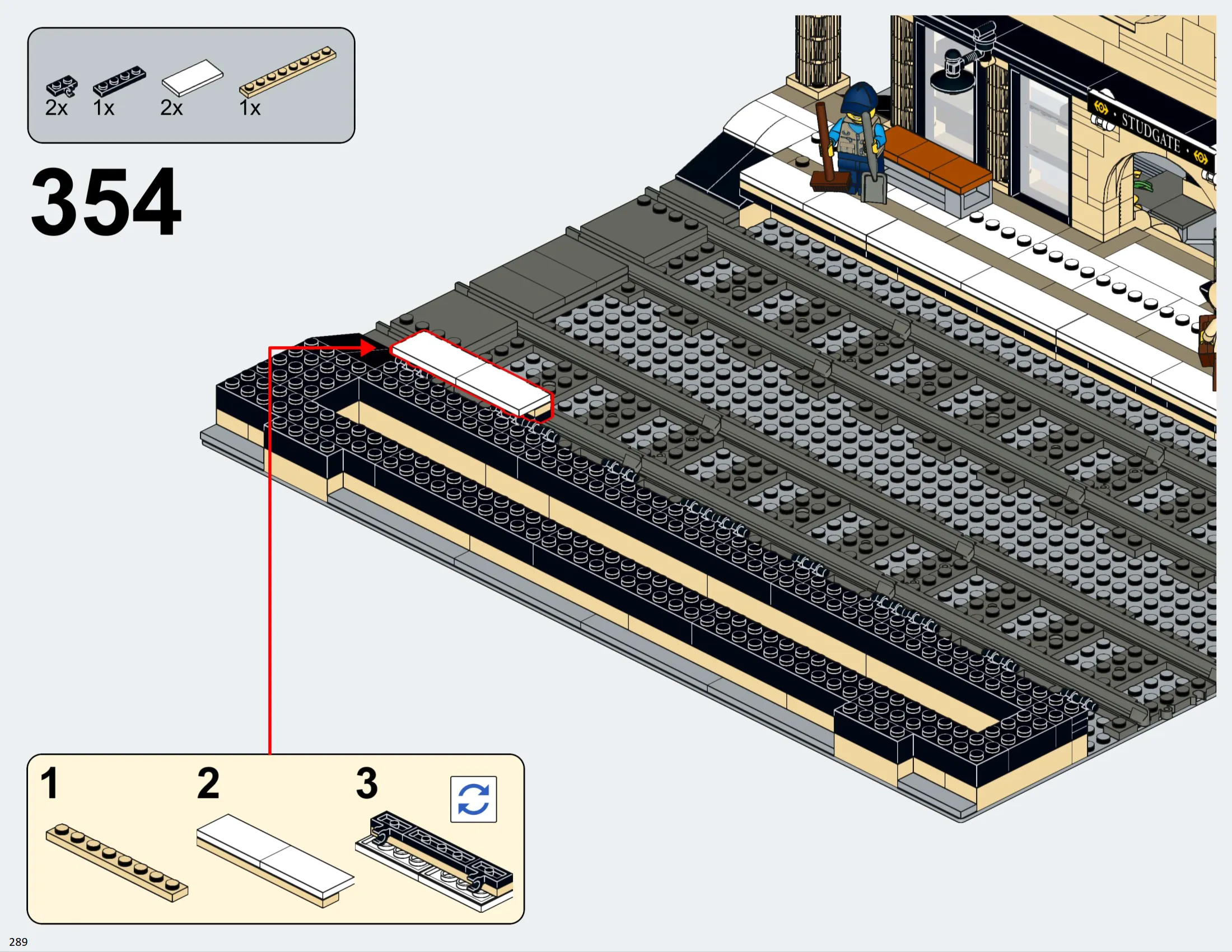 2x 1x 2x 1x

354

STUDGATE

1 2 3

289