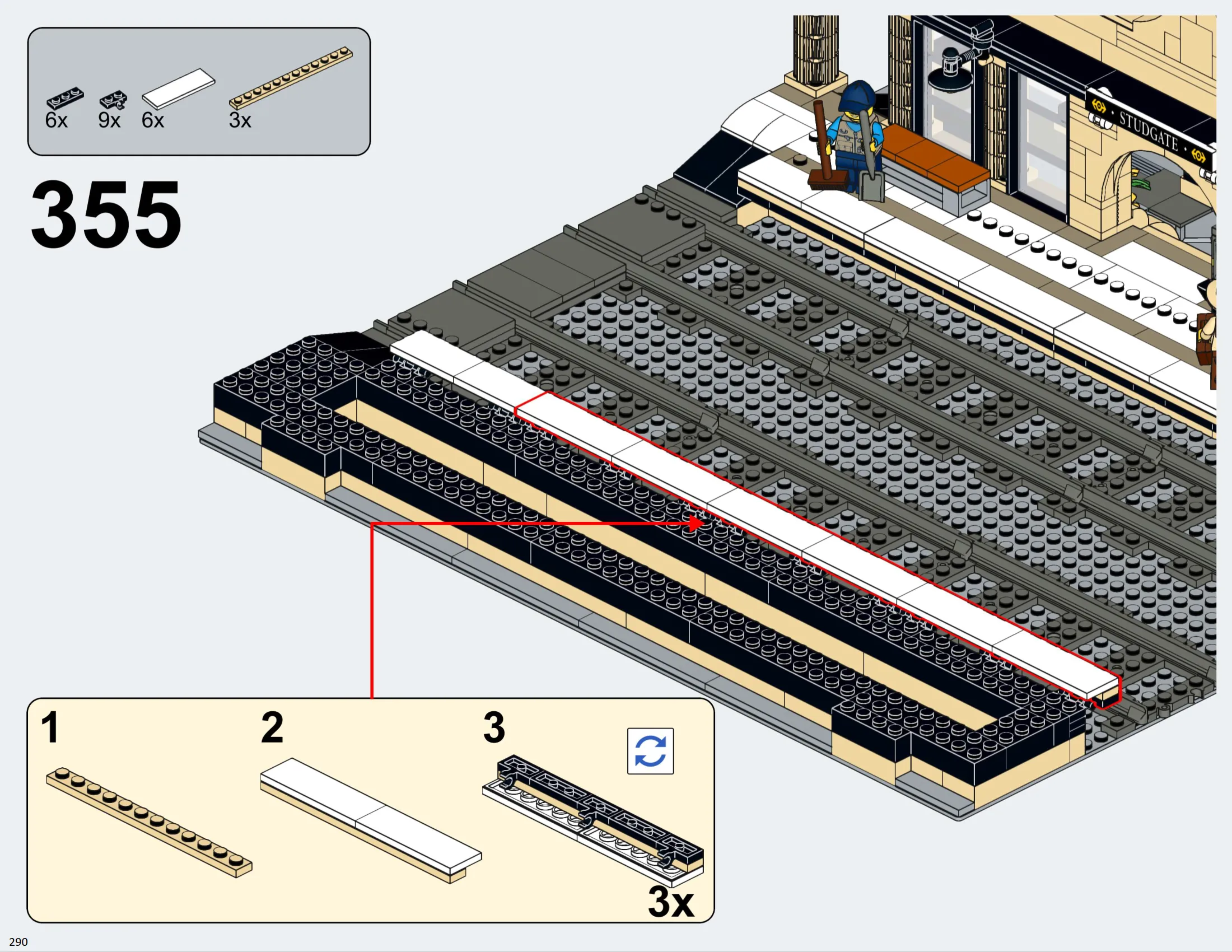 6x 9x 6x 3x

355

STUDGATE

1

2

3

3x

290