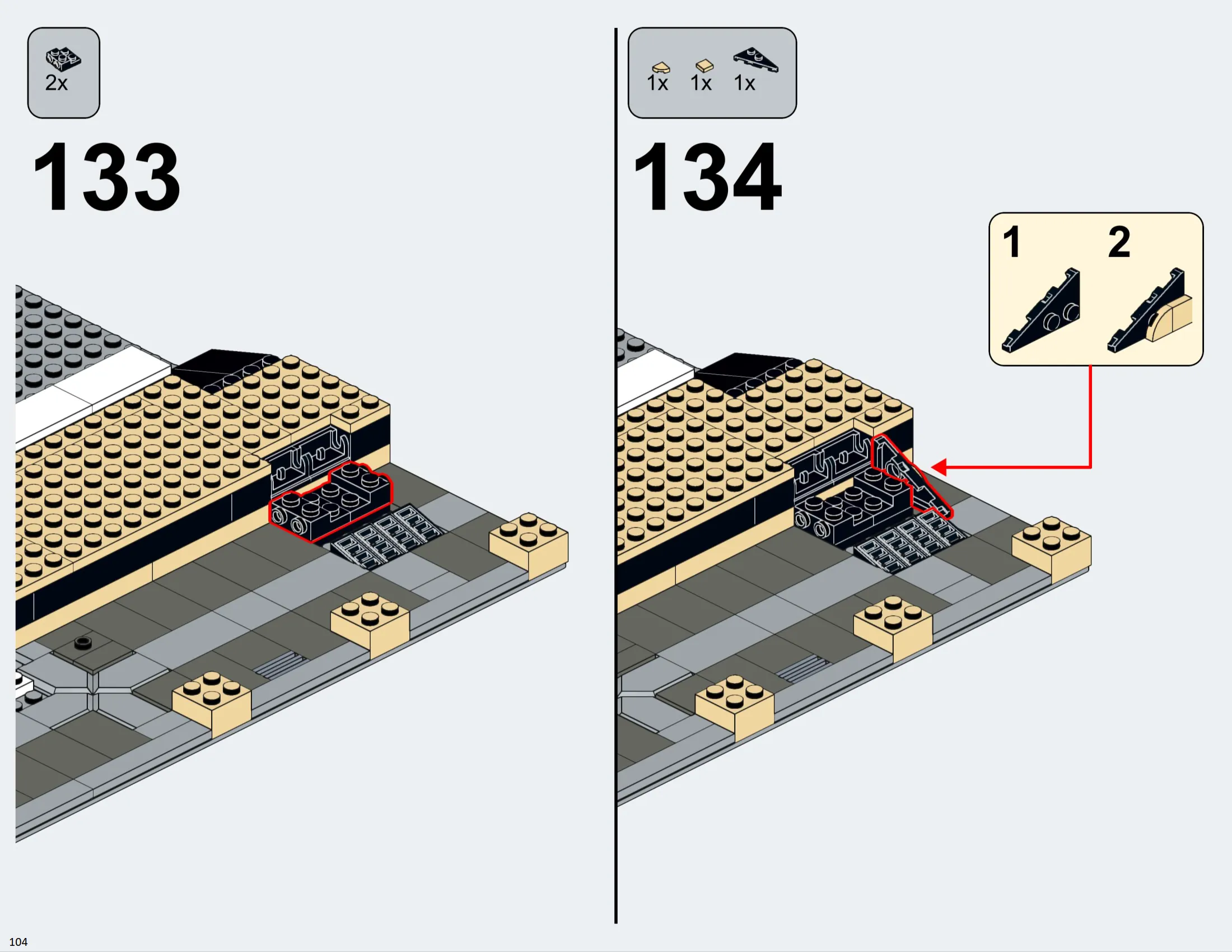 2x

133

1x 1x 1x

134

1

2

104