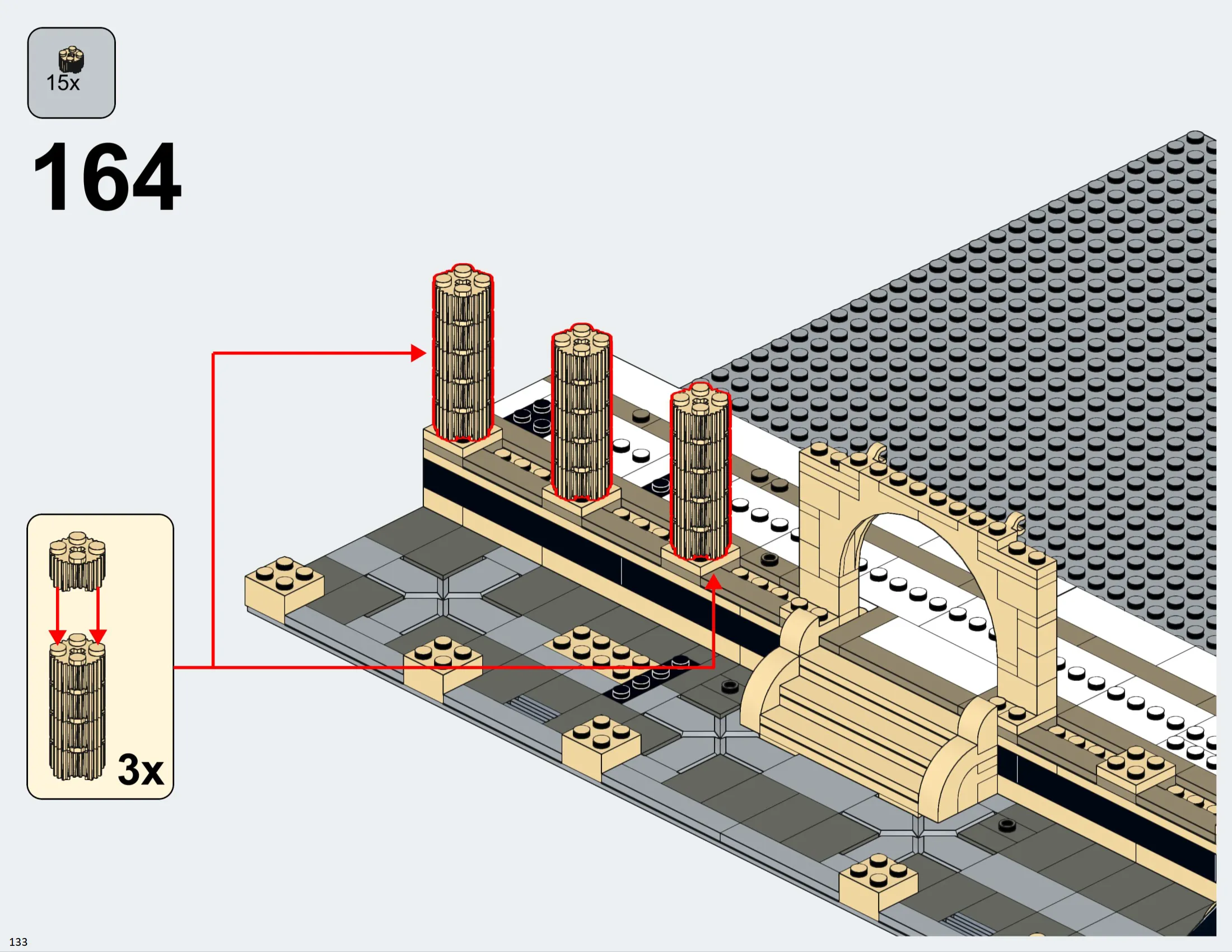 15x

164

3x

133