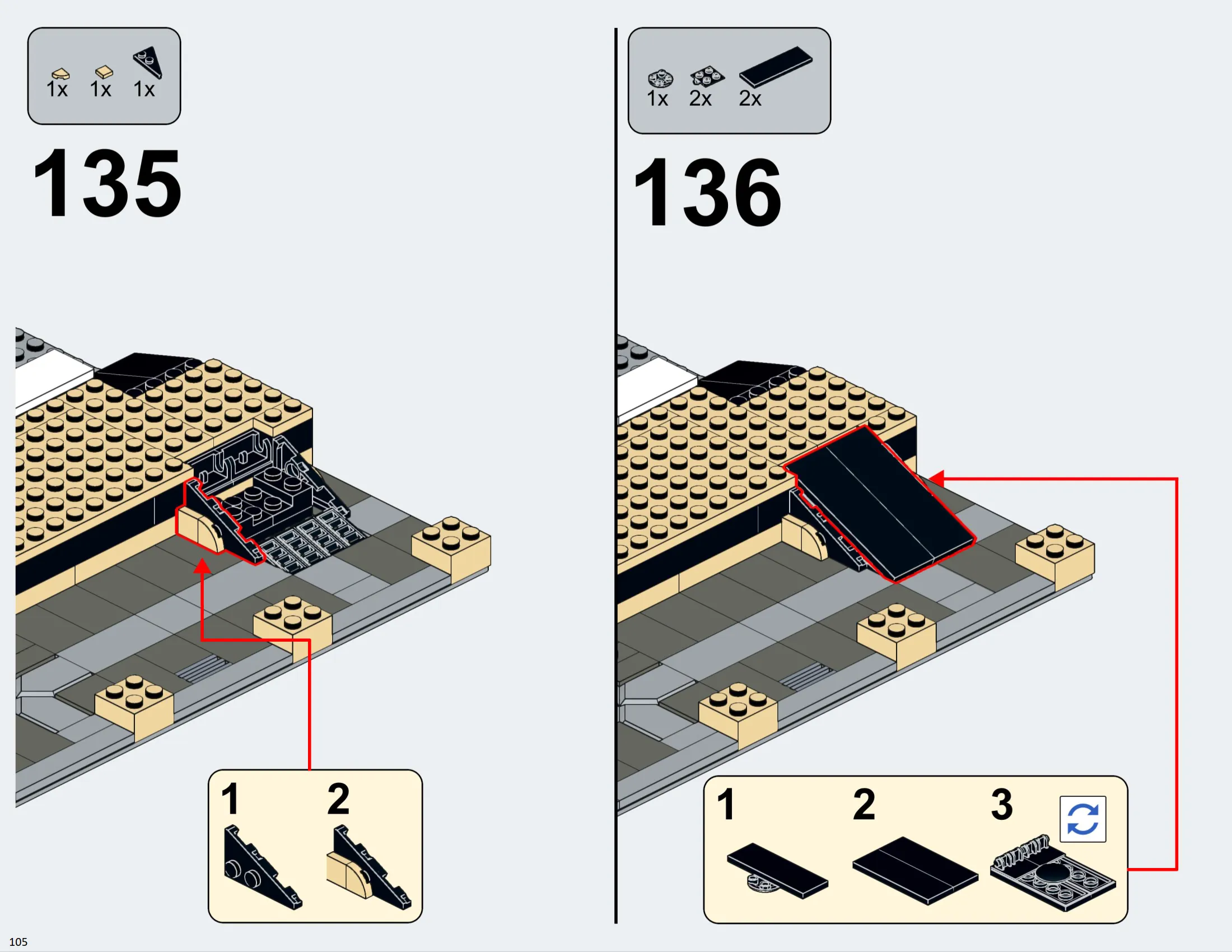 1x 1x 1x

135

1 2

1x 2x 2x

136

1 2 3

105