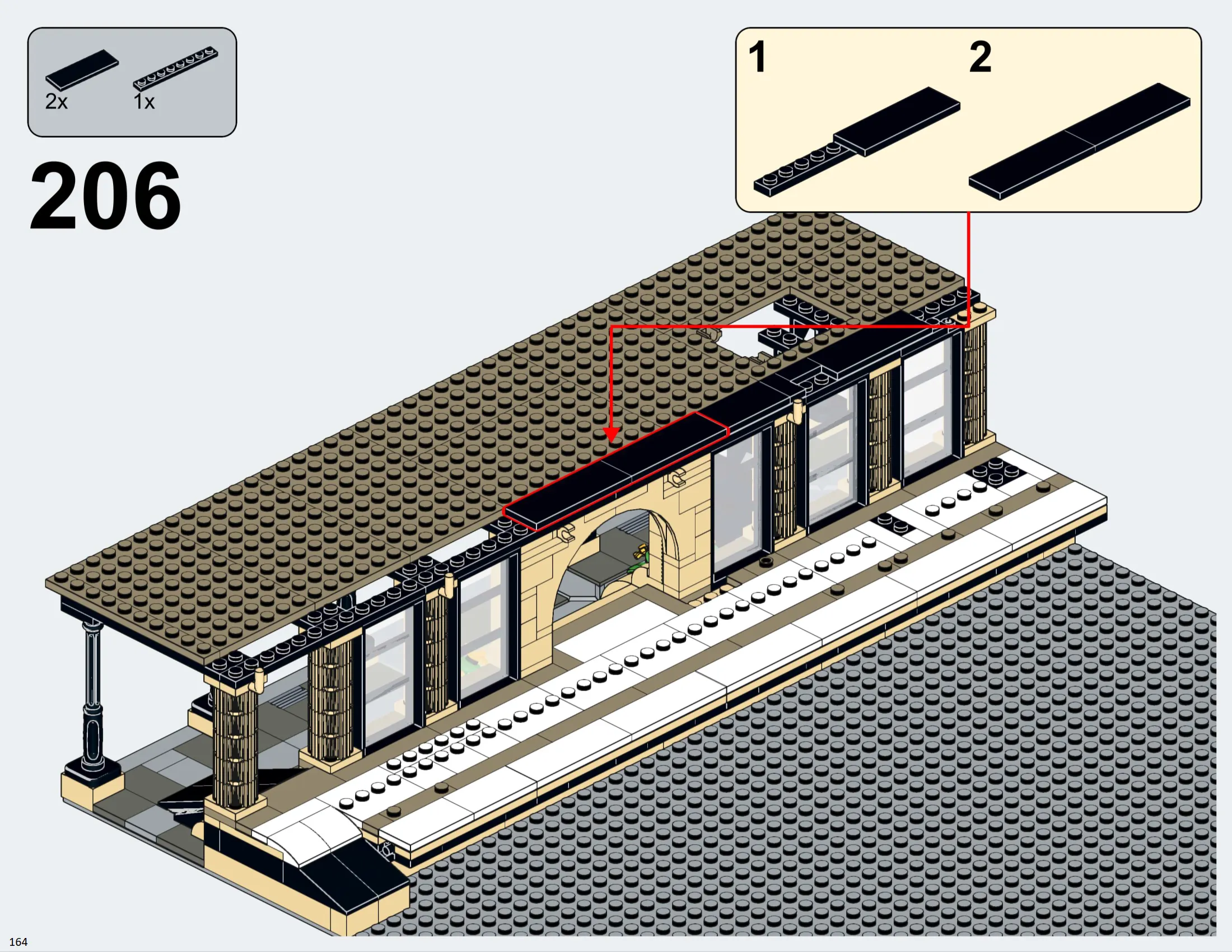 2x 1x

206

1 2

164