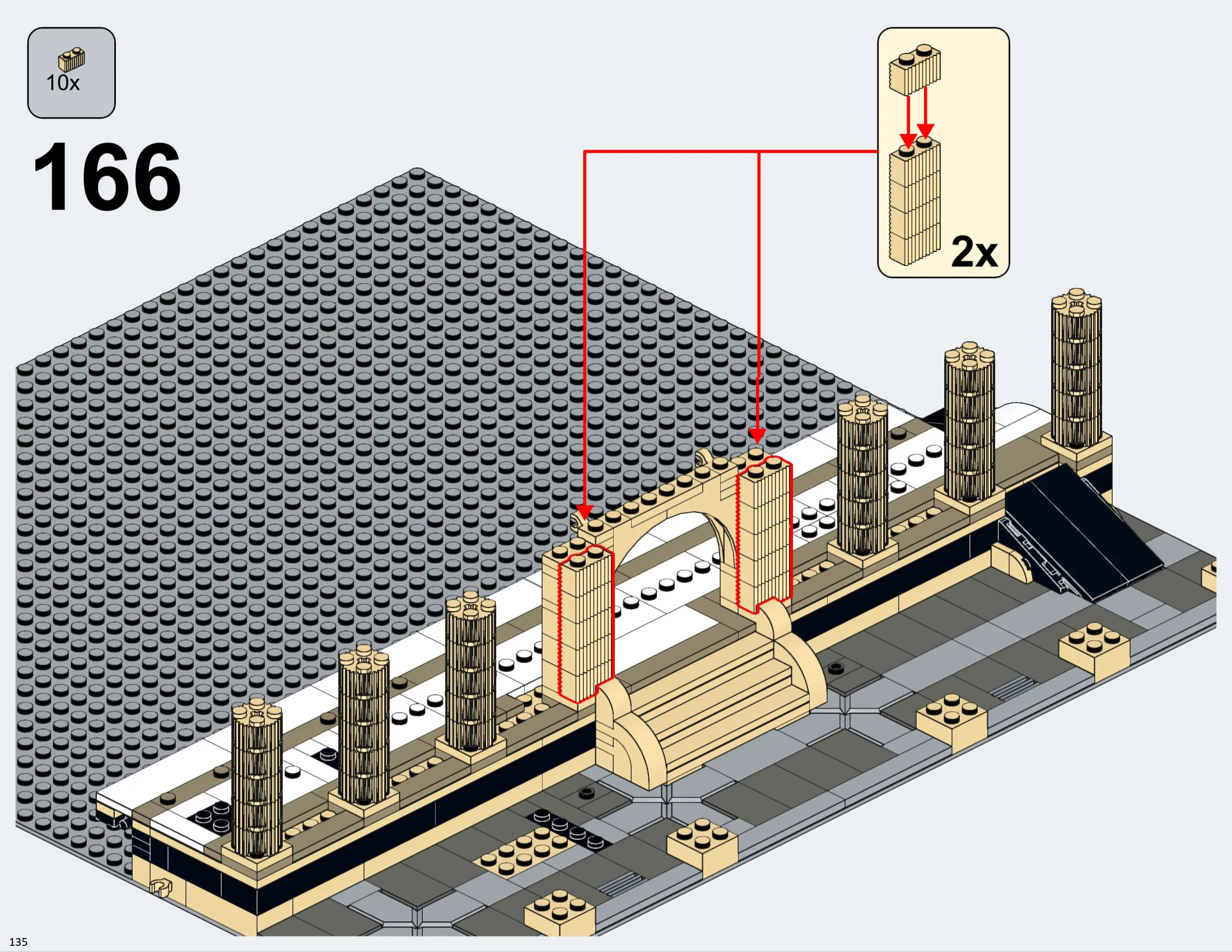 10x

166

2x

135