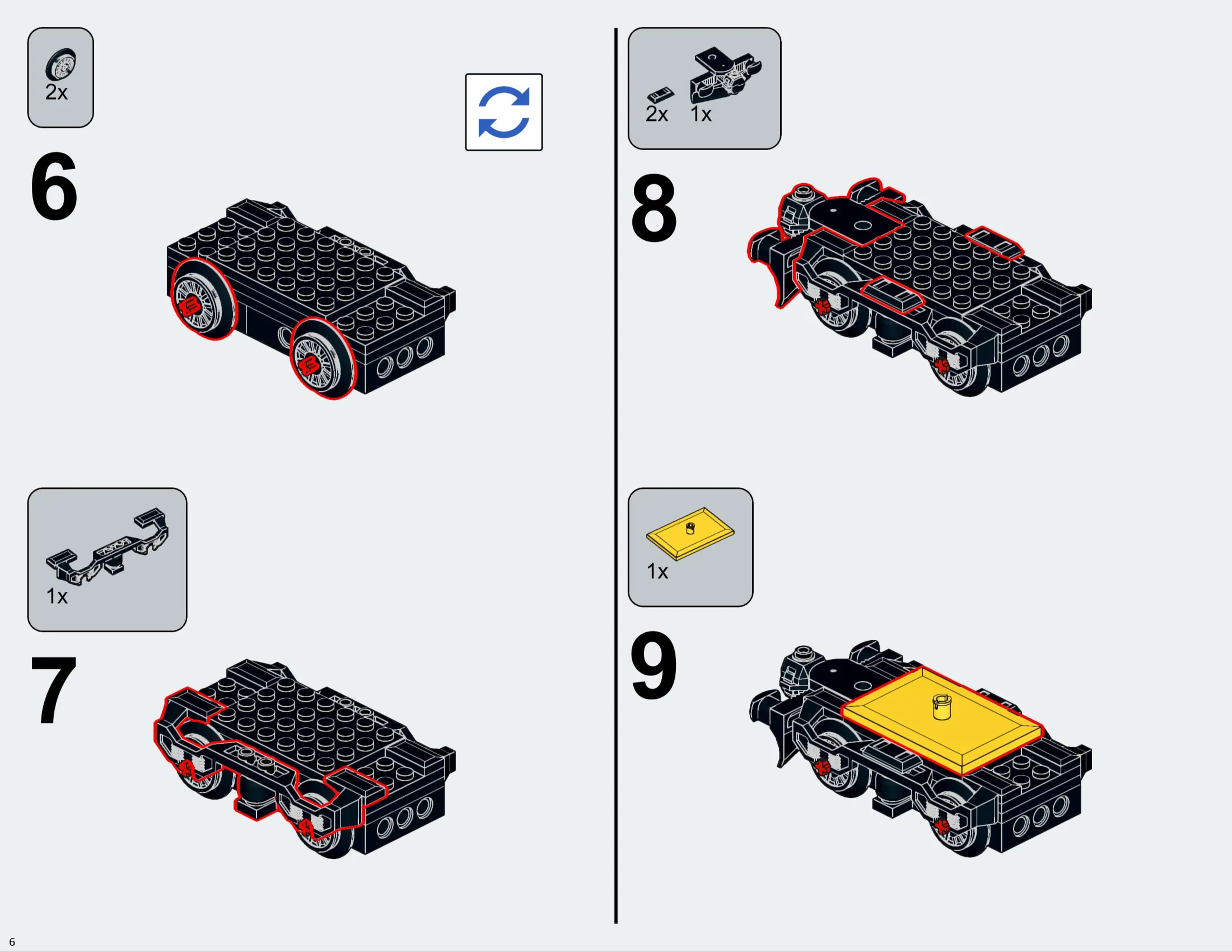 2x

6

1x

7

2x 1x

8

1x

9

6