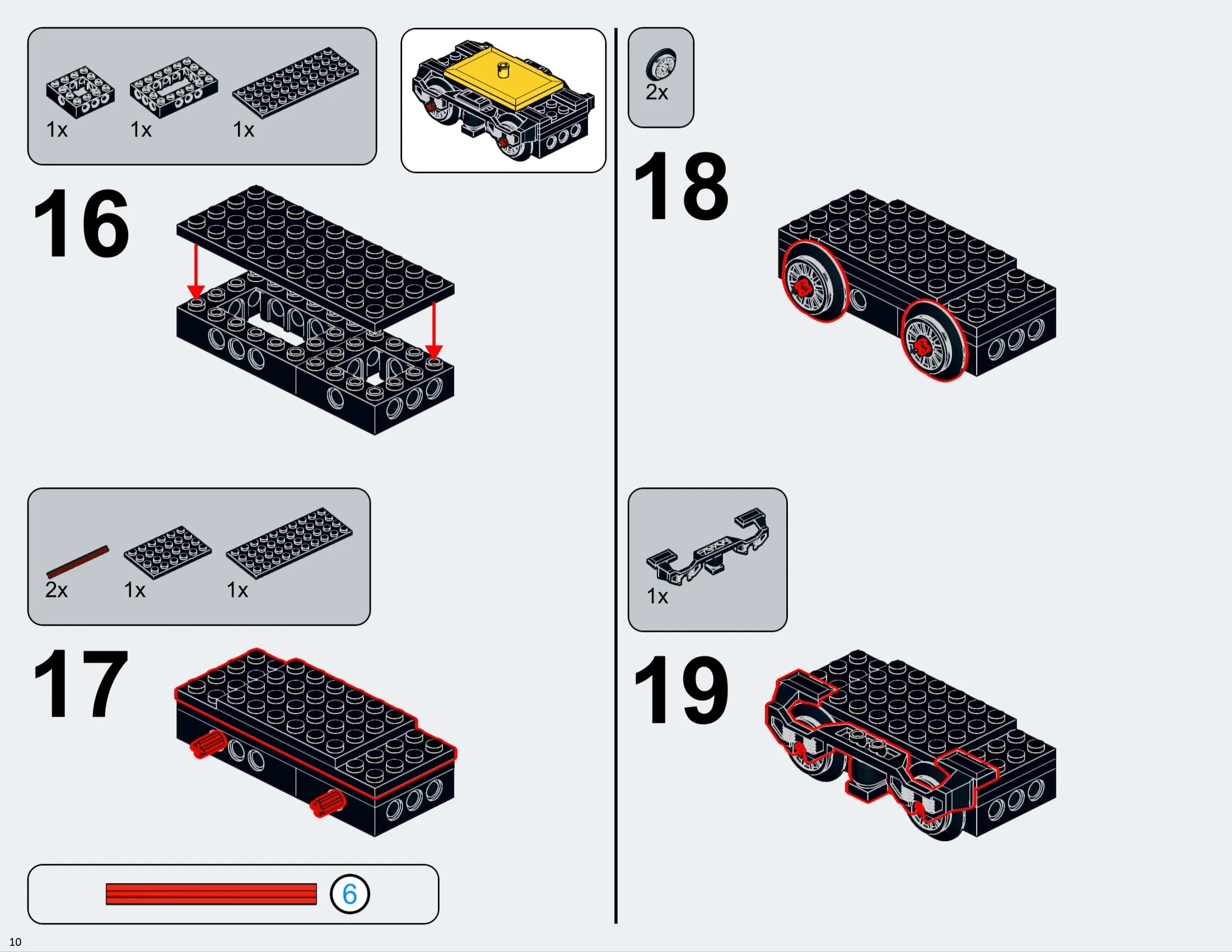 1x 1x 1x

16

2x 1x 1x

17

6

10

2x

18

1x

19