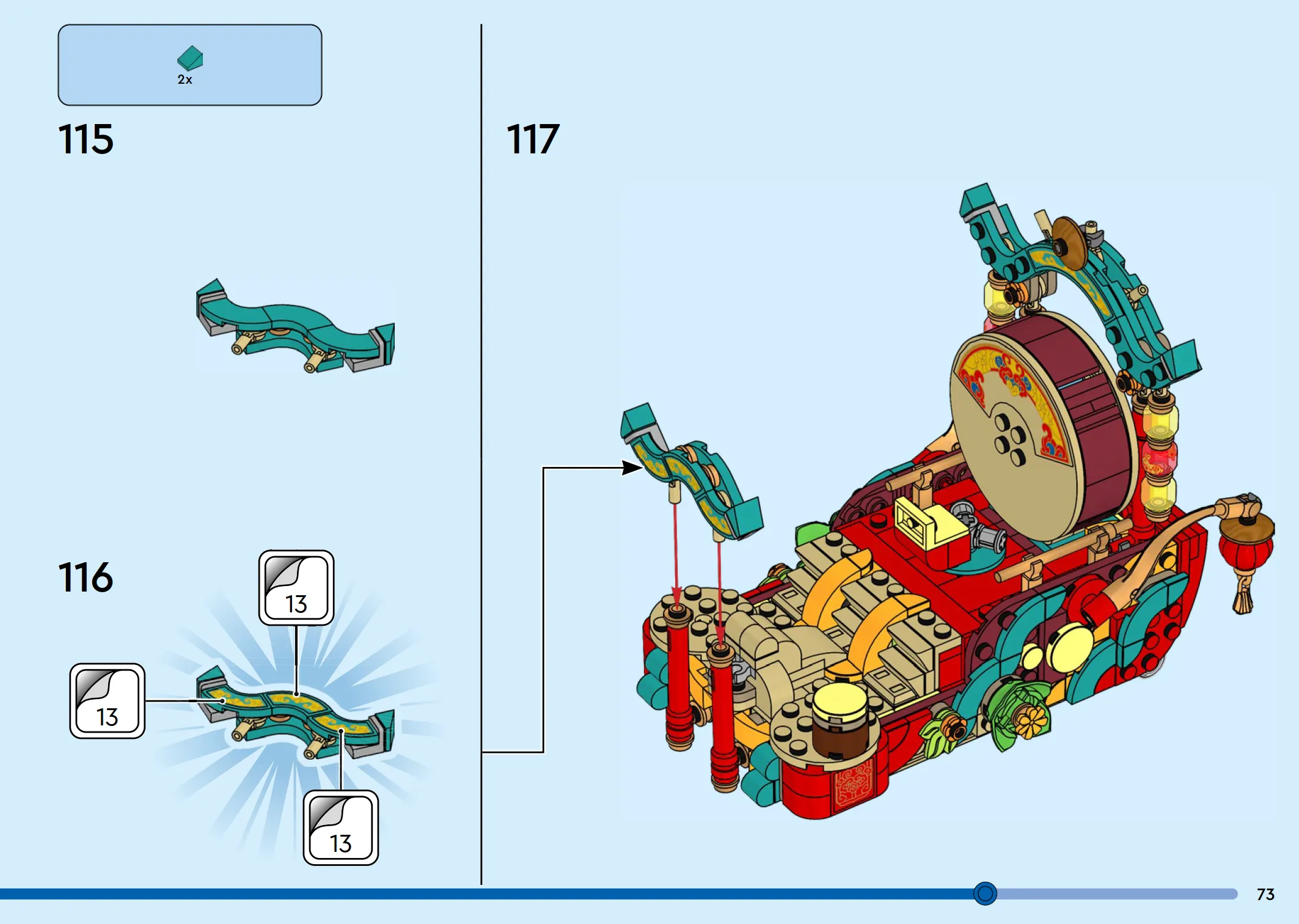 2x

115

116

13

13

13

117

73