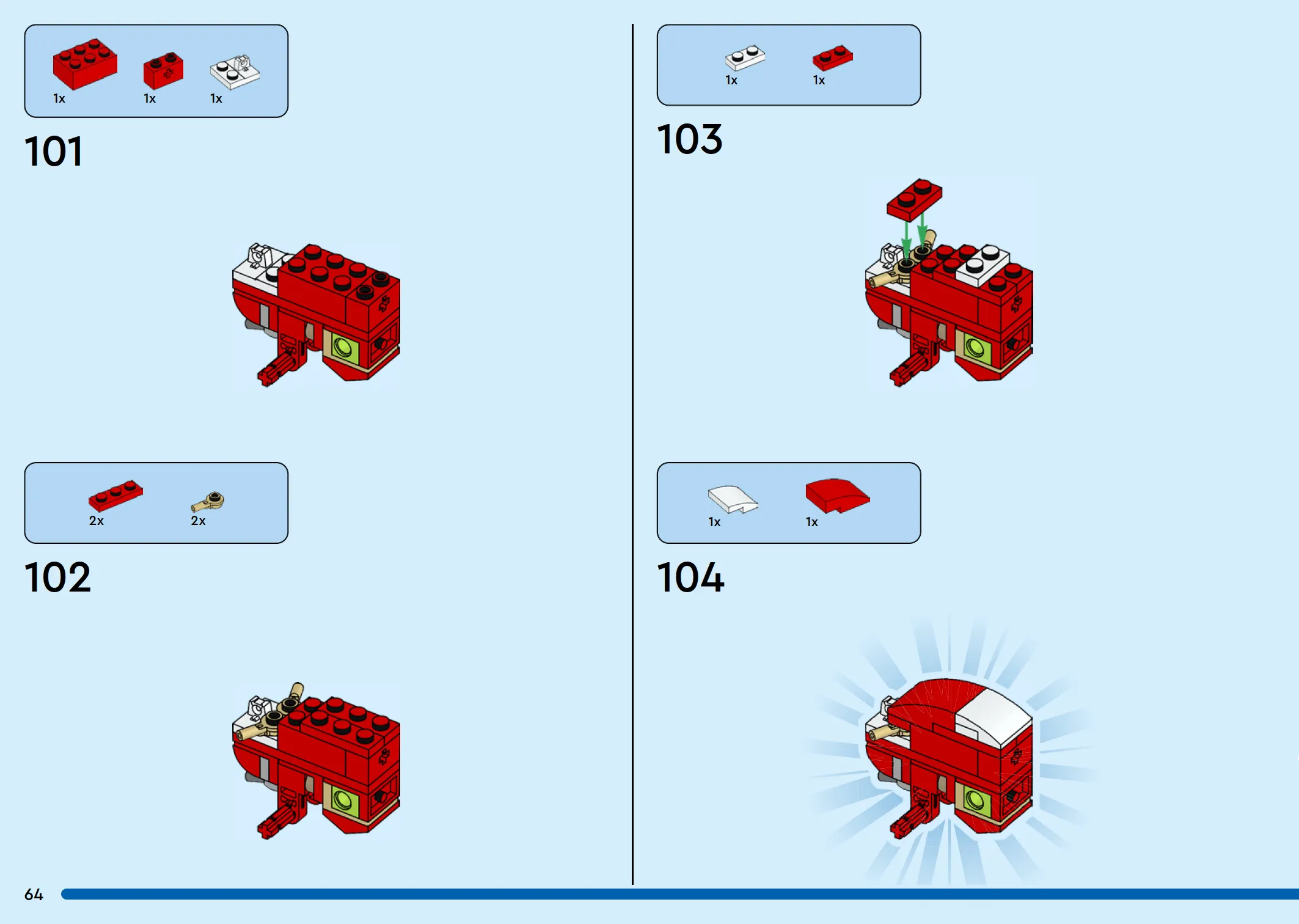 1x 1x 1x

101

2x 2x

102

1x 1x

103

1x 1x

104

64