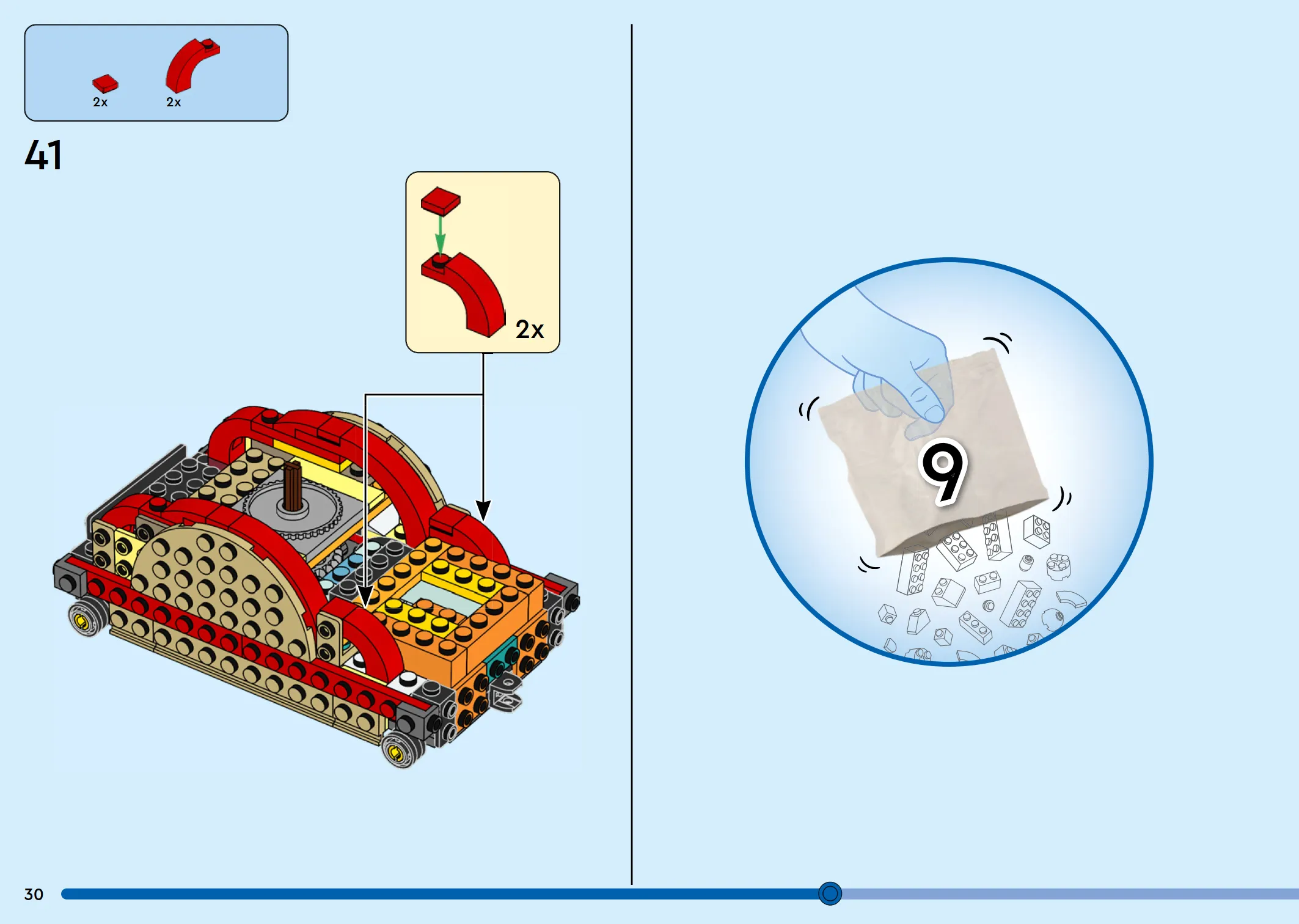 2x
2x

41

2x

9

30