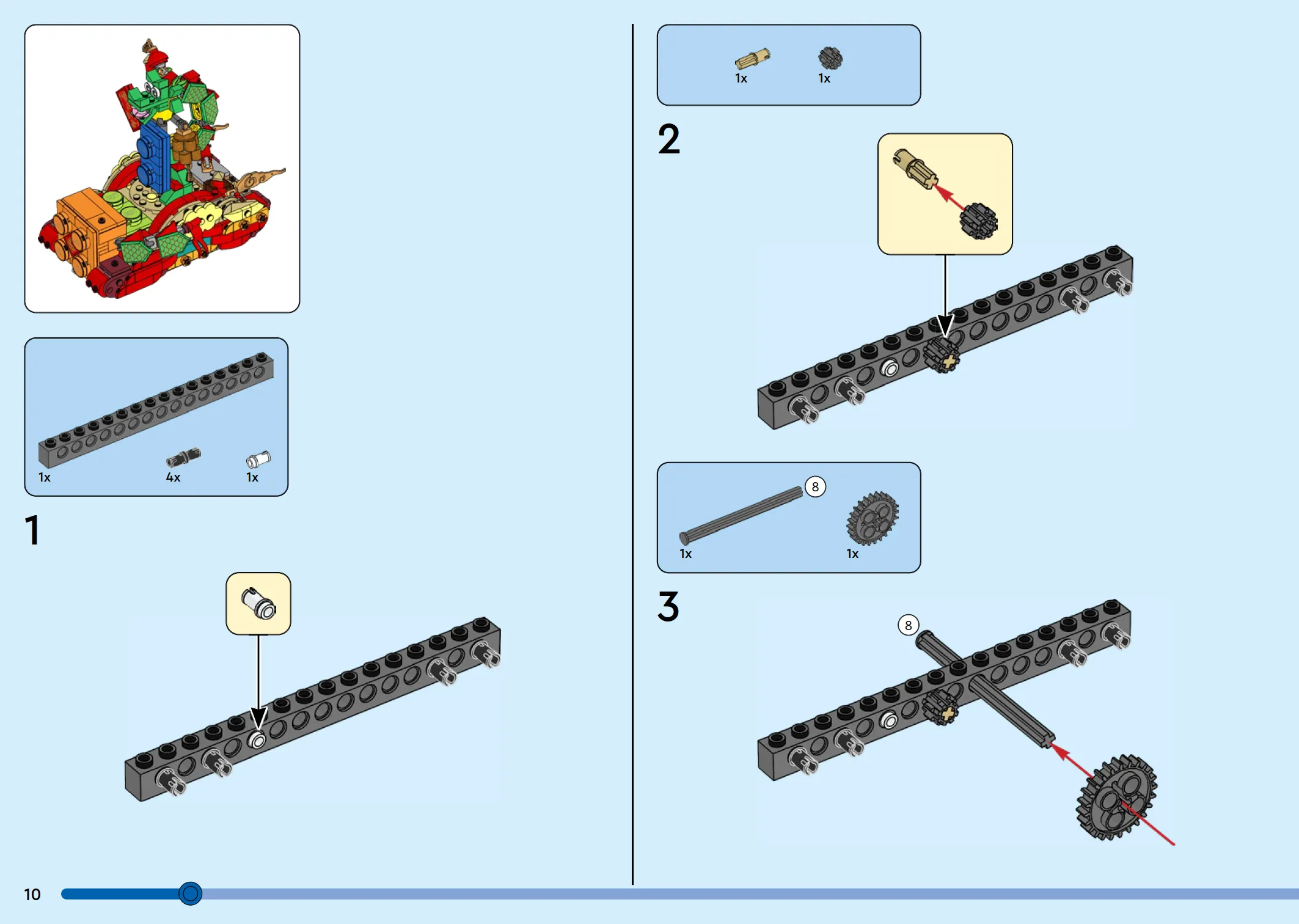 1x 4x 1x

1

1x 1x

2

8

1x 1x

3

8

10