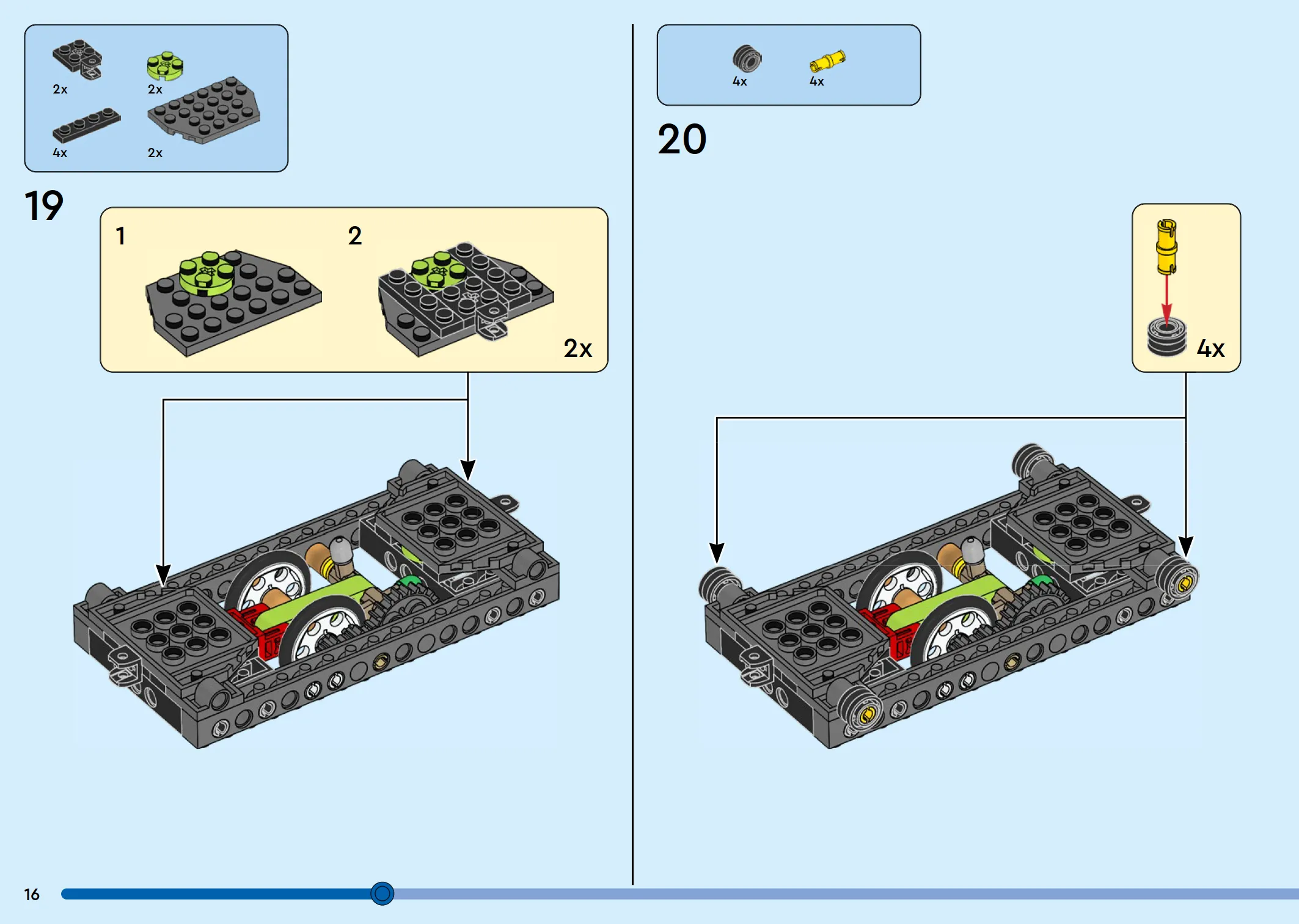 2x
2x
4x
2x

19

1
2
2x

4x
4x

20

4x

16