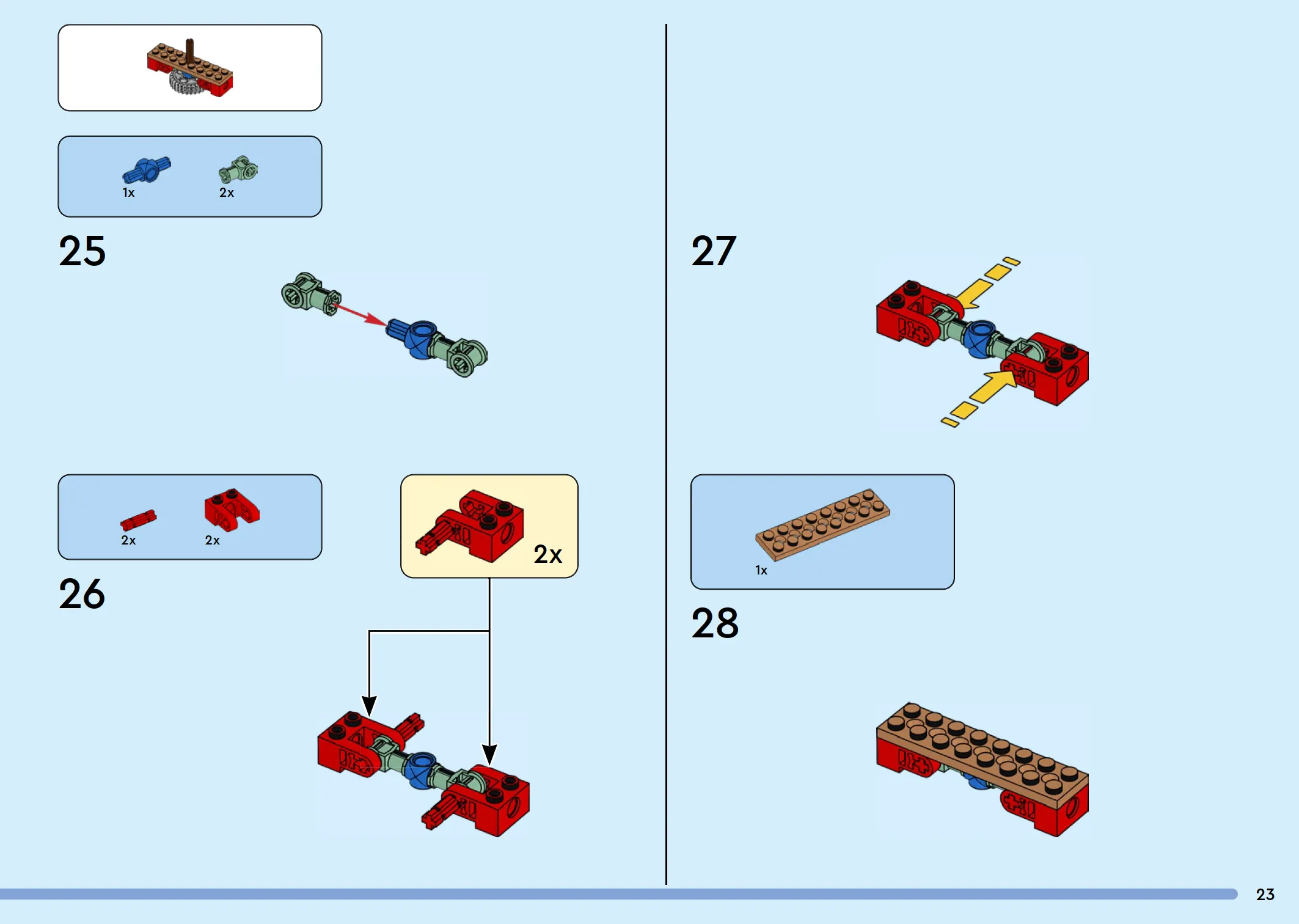 1x 2x

25

2x 2x

26

2x

27

1x

28

23