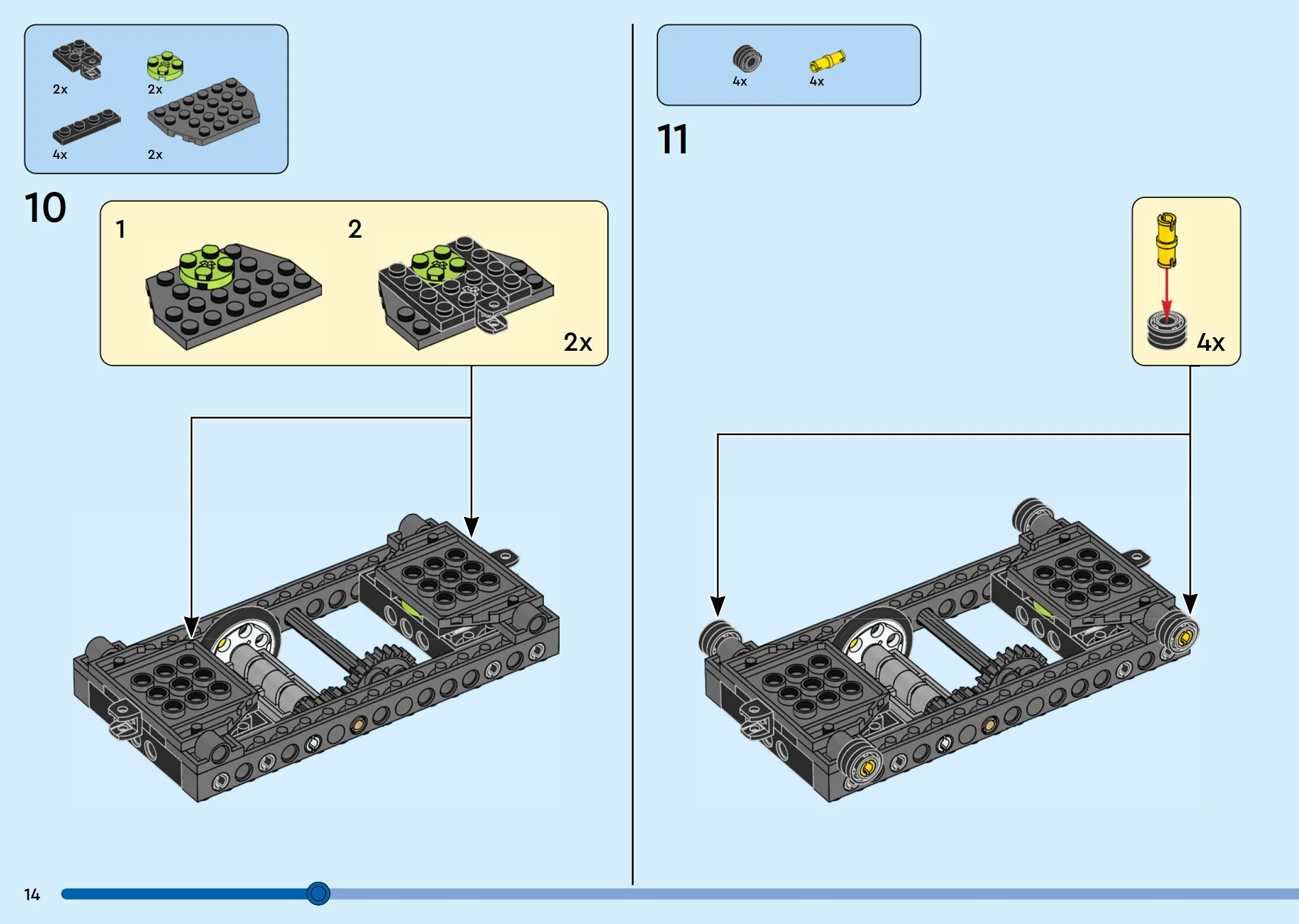 2x
2x
4x
2x

10

1
2
2x

4x
4x

11

4x

14